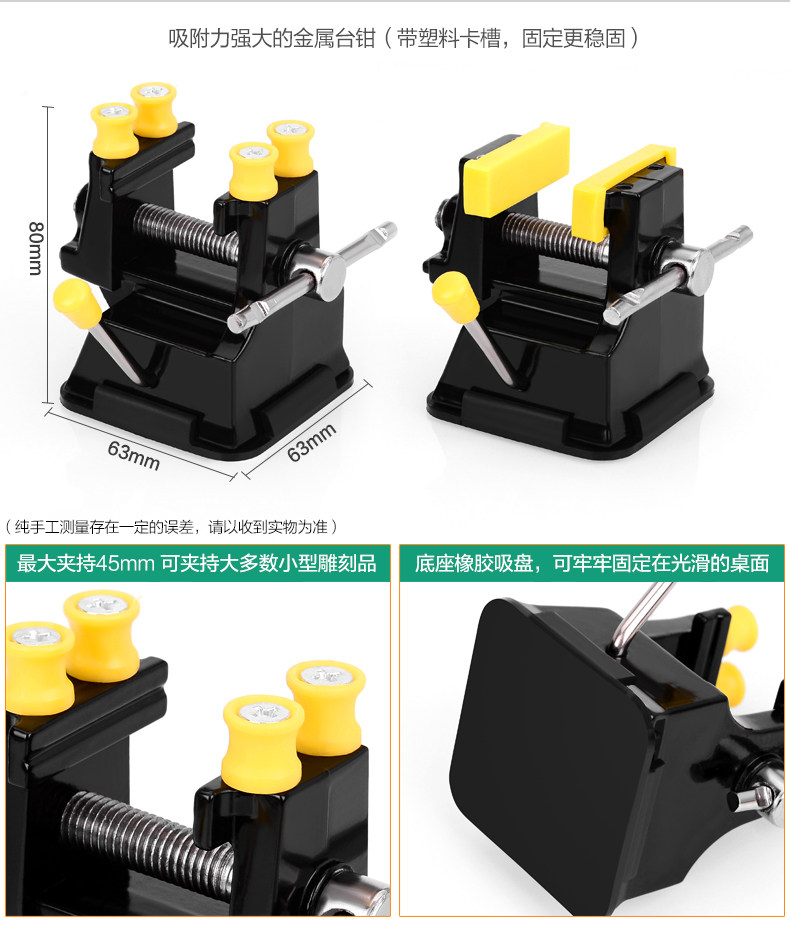 吸附力强大的金属台钳（带塑料卡槽，固定更稳固）

80mm

63mm

63mm

（纯手工测量存在一定的误差，请以收到实物为准）

最大夹持45mm 可夹持大多数小型雕刻品

底座橡胶吸盘，可牢牢固定在光滑的桌面