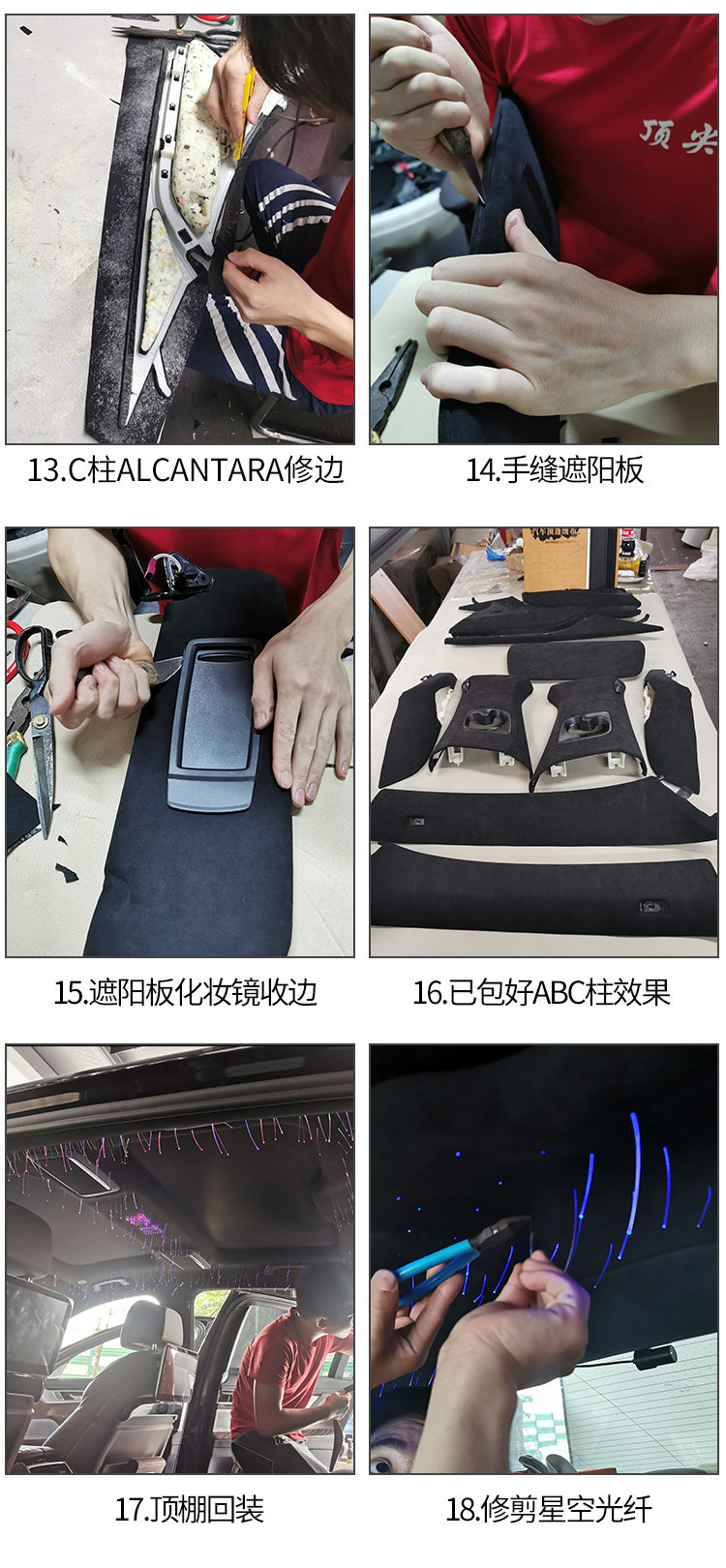 顶尖

13.C柱ALCANTARA修边

14.手缝遮阳板

15.遮阳板化妆镜收边

16.已包好ABC柱效果

17.顶棚回装

18.修剪星空光纤