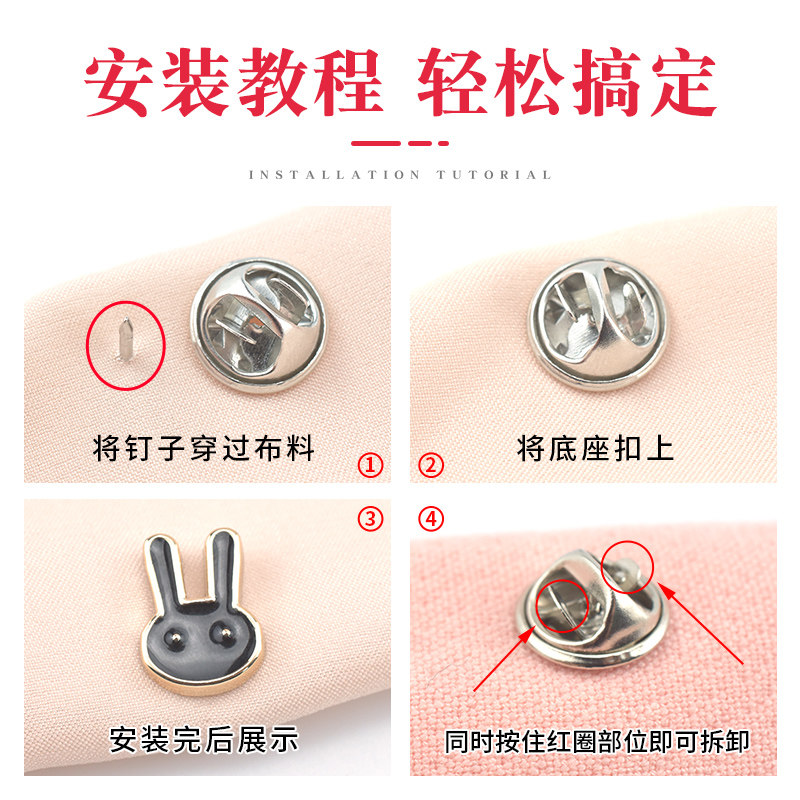 安装教程 轻松搞定

INSTALLATION TUTORIAL

将钉子穿过布料 ①

② 将底座扣上

③

安装完后展示

④

同时按住红圈部位即可拆卸