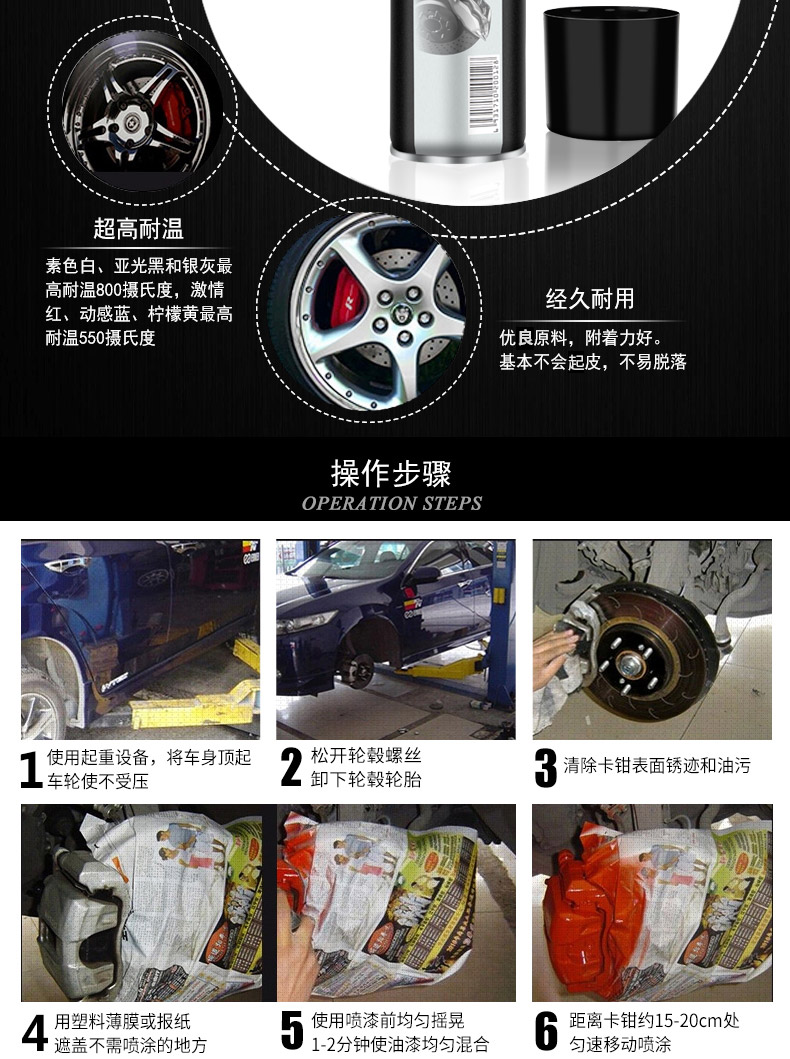 超高耐温

素色白、亚光黑和银灰最高耐温800摄氏度，激情红、动感蓝、柠檬黄最高耐温550摄氏度

经久耐用

优良原料，附着力好。
基本不会起皮，不易脱落

操作步骤
OPERATION STEPS

1 使用起重设备，将车身顶起车轮使不受压

2 松开轮毂螺丝
卸下轮毂轮胎

3 清除卡钳表面锈迹和油污

4 用塑料薄膜或报纸
遮盖不需喷涂的地方

5 使用喷漆前均匀摇晃
1-2分钟使油漆均匀混合

6 距离卡钳约15-20cm处
匀速移动喷涂