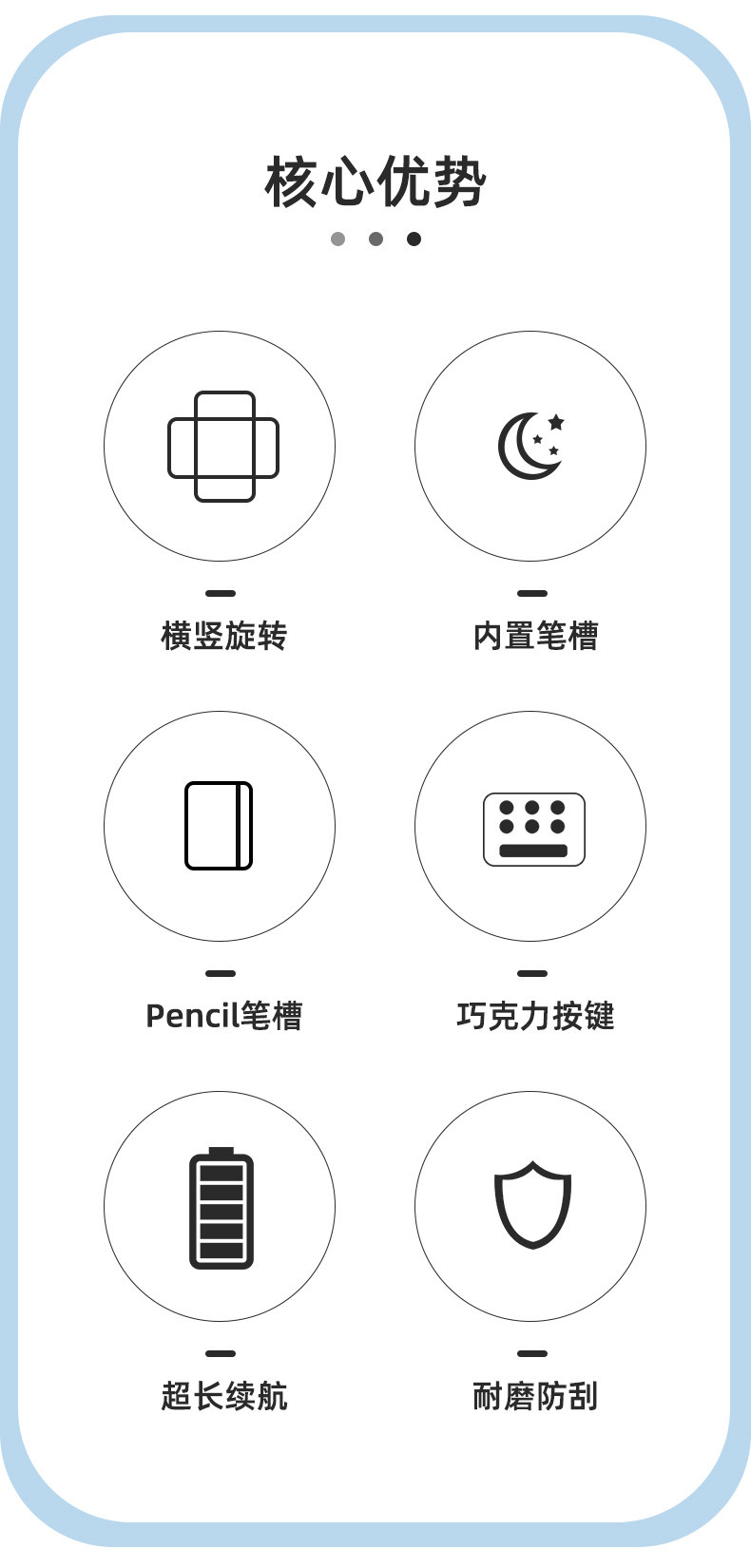 核心优势

横竖旋转

内置笔槽

Pencil笔槽

巧克力按键

超长续航

耐磨防刮