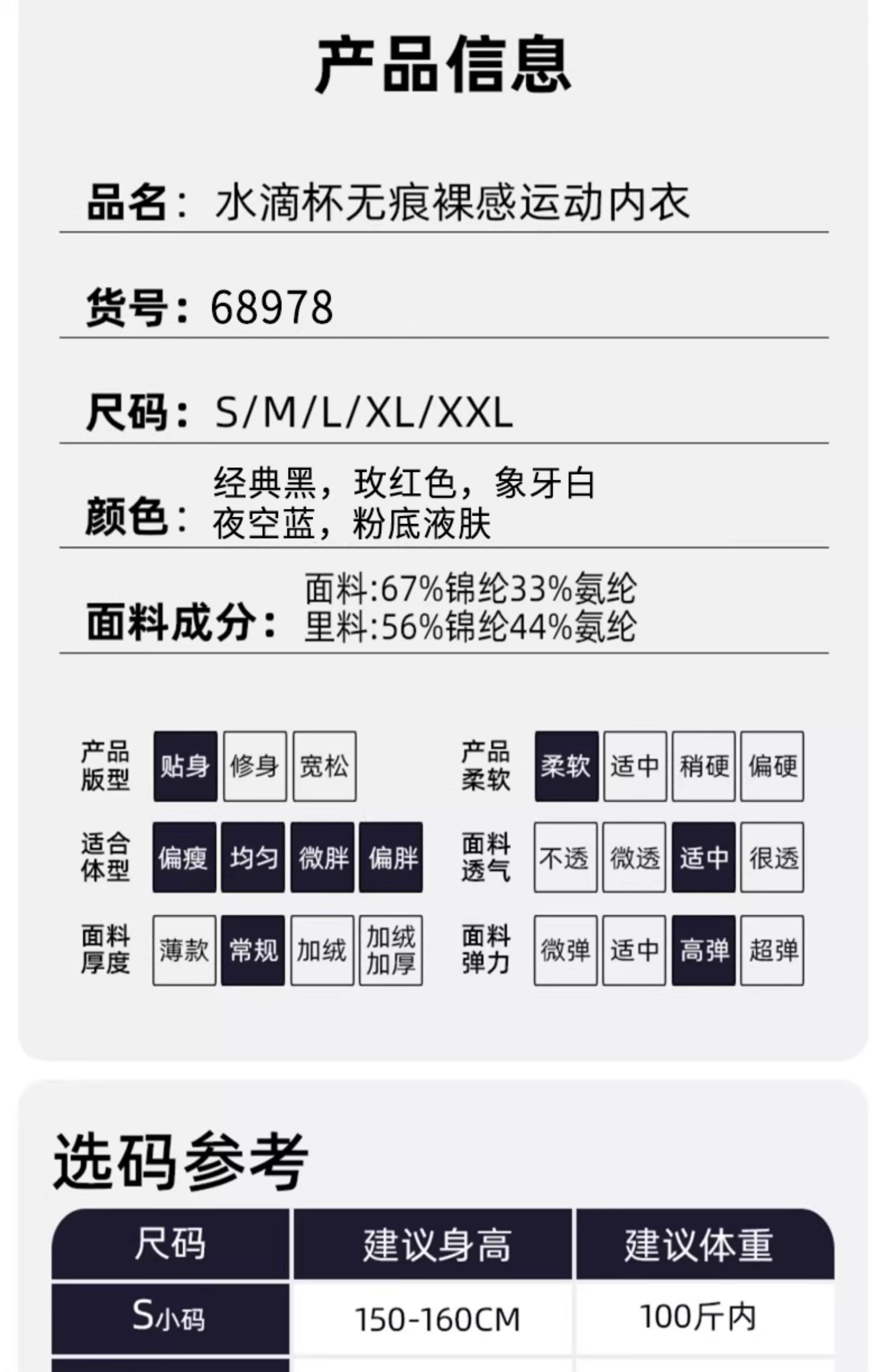 产品信息

品名：水滴杯无痕裸感运动内衣

货号：68978

尺码：S/M/L/XL/XXL

颜色：经典黑，玫红色，象牙白
夜空蓝，粉底液肤

面料成分：面料:67%锦纶33%氨纶
里料:56%锦纶44%氨纶

产品版型 贴身 修身 宽松

适合体型 偏瘦 均匀 微胖 偏胖

面料厚度 薄款 常规 加绒 加绒加厚

产品柔软 柔软 适中 稍硬 偏硬

面料透气 不透 微透 适中 很透

面料弹力 微弹 适中 高弹 超弹

选码参考

| 尺码 | 建议身高 | 建议体重 |
|---|---|---|
| S小码 | 150-160CM | 100斤内 |