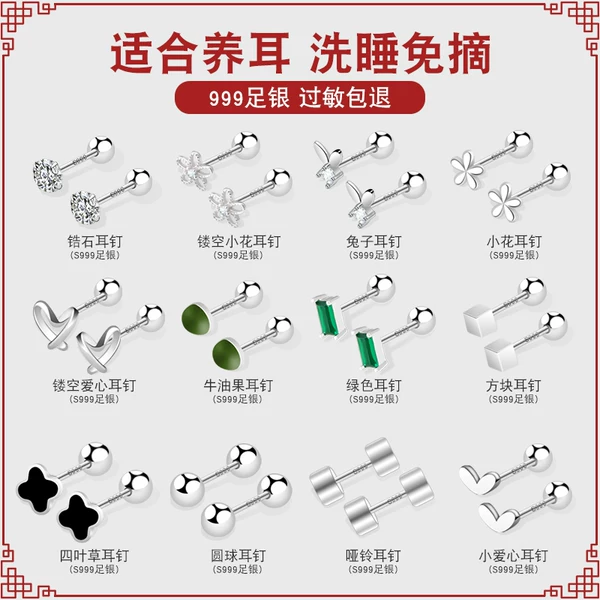 适合养耳 洗睡免摘

999足银 过敏包退

锆石耳钉
(S999足银)

镂空小花耳钉
(S999足银)

兔子耳钉
(S999足银)

小花耳钉
(S999足银)

镂空爱心耳钉
(S999足银)

牛油果耳钉
(S999足银)

绿色耳钉
(S999足银)

方块耳钉
(S999足银)

四叶草耳钉
(S999足银)

圆球耳钉
(S999足银)

哑铃耳钉
(S999足银)

小爱心耳钉
(S999足银)