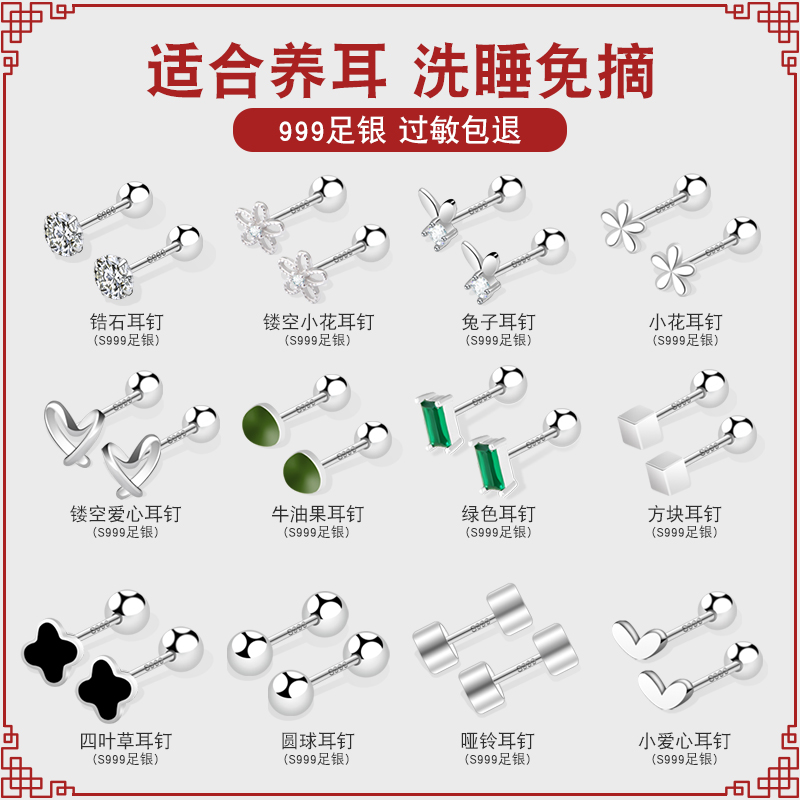 适合养耳 洗睡免摘

999足银 过敏包退

锆石耳钉
(S999足银)

镂空小花耳钉
(S999足银)

兔子耳钉
(S999足银)

小花耳钉
(S999足银)

镂空爱心耳钉
(S999足银)

牛油果耳钉
(S999足银)

绿色耳钉
(S999足银)

方块耳钉
(S999足银)

四叶草耳钉
(S999足银)

圆球耳钉
(S999足银)

哑铃耳钉
(S999足银)

小爱心耳钉
(S999足银)