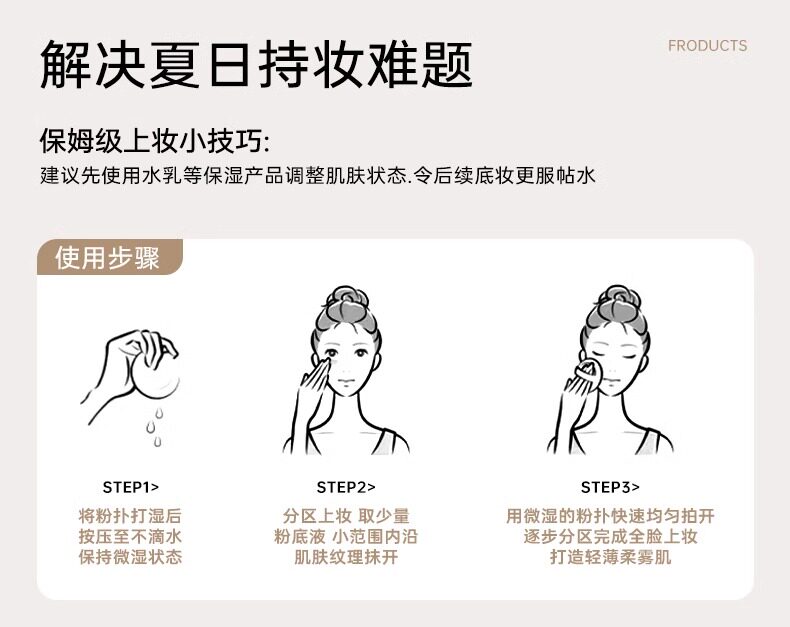 解决夏日持妆难题

FRODUCTS

保姆级上妆小技巧:
建议先使用水乳等保湿产品调整肌肤状态.令后续底妆更服帖水

使用步骤

STEP1>
将粉扑打湿后
按压至不滴水
保持微湿状态

STEP2>
分区上妆 取少量
粉底液 小范围内沿
肌肤纹理抹开

STEP3>
用微湿的粉扑快速均匀拍开
逐步分区完成全脸上妆
打造轻薄柔雾肌