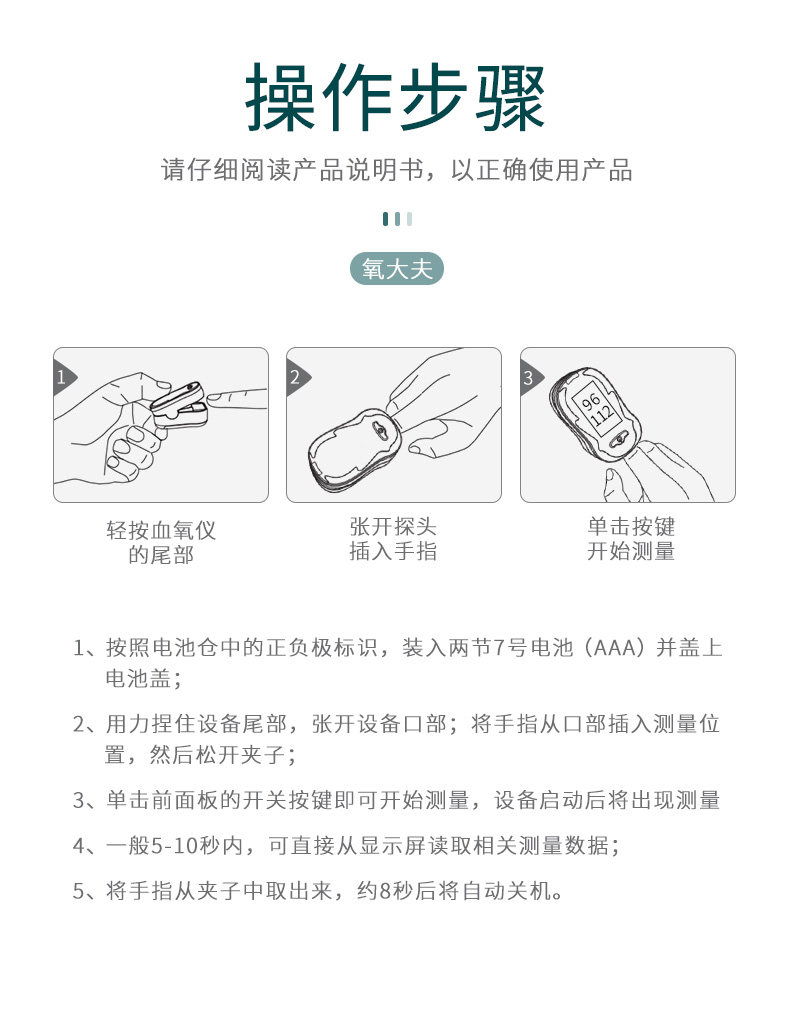 操作步骤

请仔细阅读产品说明书，以正确使用产品

氧大夫

1

轻按血氧仪的尾部

2

张开探头插入手指

3

96
112

单击按键开始测量

1、按照电池仓中的正负极标识，装入两节7号电池（AAA）并盖上电池盖；

2、用力捏住设备尾部，张开设备口部；将手指从口部插入测量位置，然后松开夹子；

3、单击前面板的开关按键即可开始测量，设备启动后将出现测量

4、一般5-10秒内，可直接从显示屏读取相关测量数据；

5、将手指从夹子中取出来，约8秒后将自动关机。