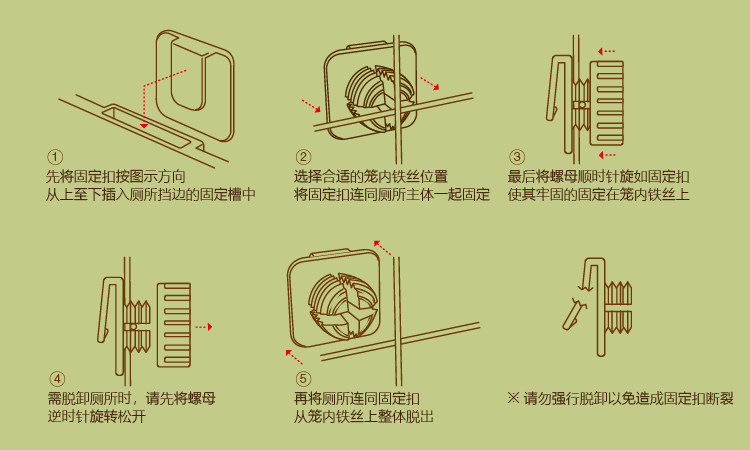 ①
先将固定扣按图示方向
从上至下插入厕所挡边的固定槽中

②
选择合适的笼内铁丝位置
将固定扣连同厕所主体一起固定

③
最后将螺母顺时针旋如固定扣
使其牢固的固定在笼内铁丝上

④
需脱卸厕所时，请先将螺母
逆时针旋转松开

⑤
再将厕所连同固定扣
从笼内铁丝上整体脱出

※ 请勿强行脱卸以免造成固定扣断裂