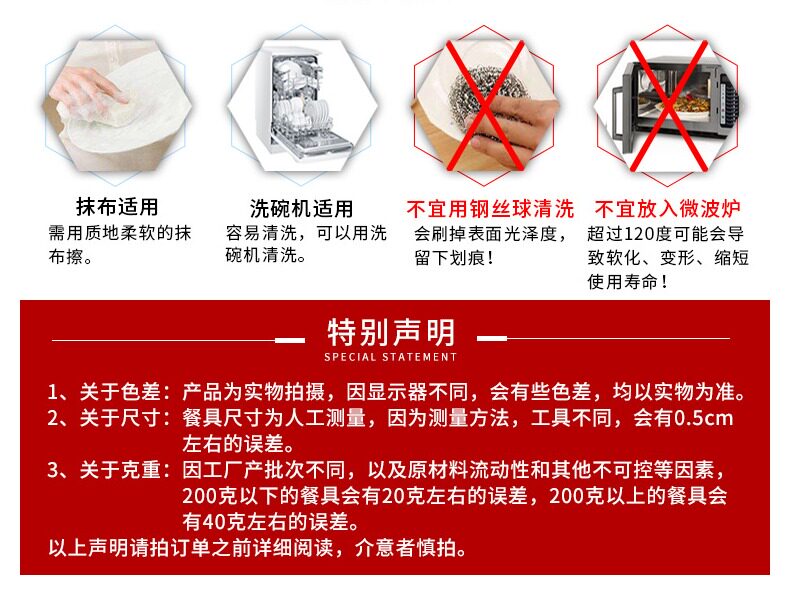 抹布适用
需用质地柔软的抹布擦。

洗碗机适用
容易清洗，可以用洗碗机清洗。

不宜用钢丝球清洗
会刷掉表面光泽度，留下划痕！

不宜放入微波炉
超过120度可能会导致软化、变形、缩短使用寿命！

特别声明
SPECIAL STATEMENT

1、关于色差：产品为实物拍摄，因显示器不同，会有些色差，均以实物为准。
2、关于尺寸：餐具尺寸为人工测量，因为测量方法，工具不同，会有0.5cm左右的误差。
3、关于克重：因工厂产批次不同，以及原材料流动性和其他不可控等因素，200克以下的餐具会有20克左右的误差，200克以上的餐具会有40克左右的误差。
以上声明请拍订单之前详细阅读，介意者慎拍。