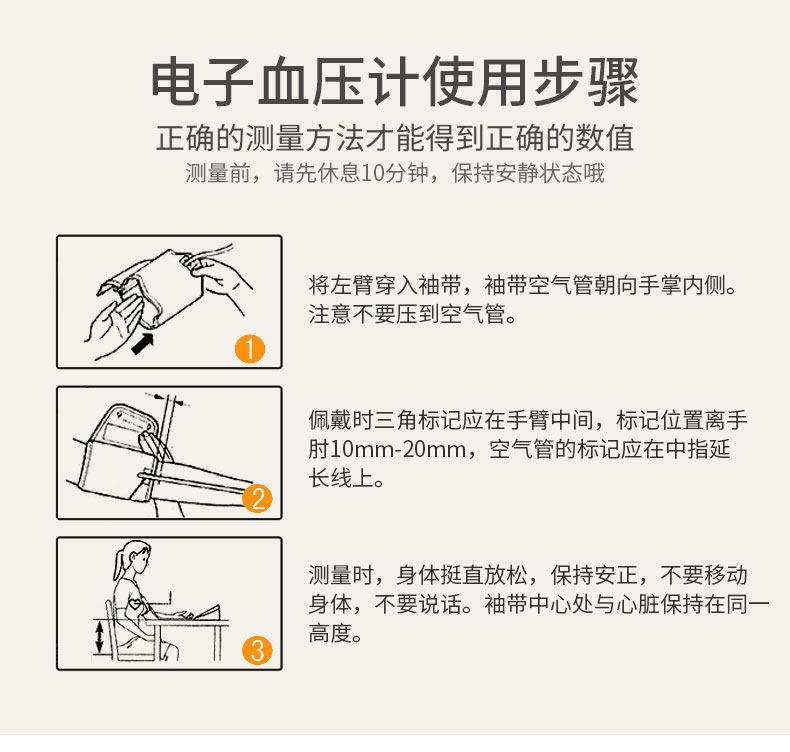 电子血压计使用步骤
正确的测量方法才能得到正确的数值
测量前，请先休息10分钟，保持安静状态哦

1

将左臂穿入袖带，袖带空气管朝向手掌内侧。注意不要压到空气管。

2

佩戴时三角标记应在手臂中间，标记位置离手肘10mm-20mm，空气管的标记应在中指延长线上。

3

测量时，身体挺直放松，保持安正，不要移动身体，不要说话。袖带中心处与心脏保持在同一高度。