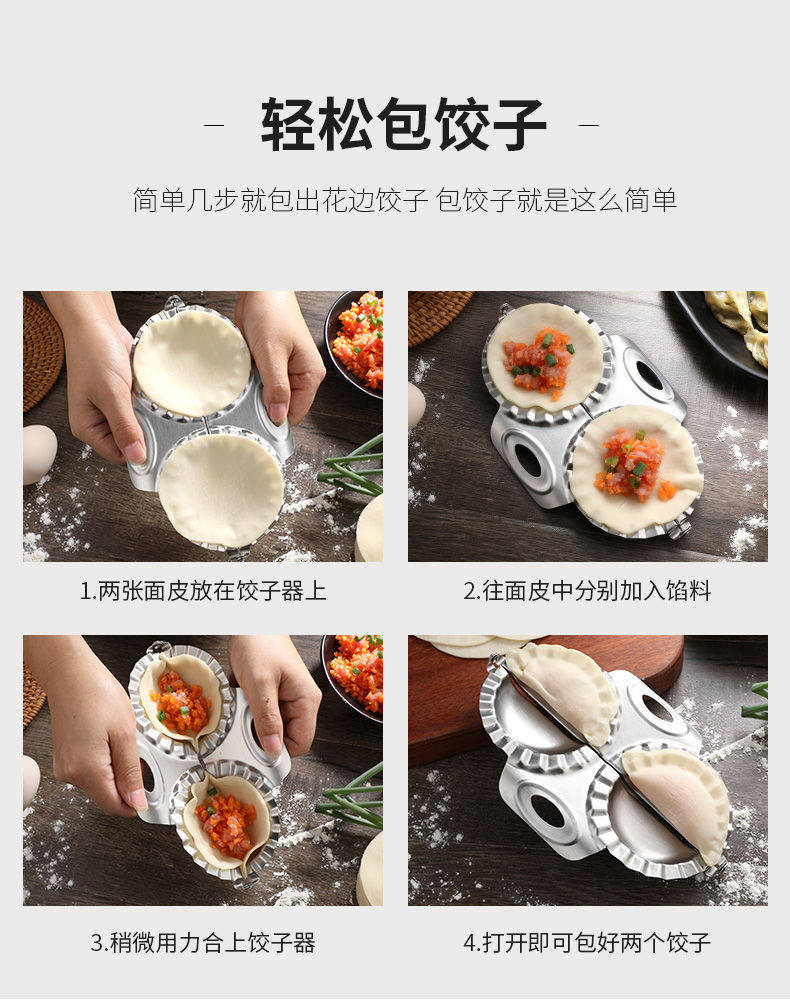 — 轻松包饺子 —

简单几步就包出花边饺子 包饺子就是这么简单

1.两张面皮放在饺子器上

2.往面皮中分别加入馅料

3.稍微用力合上饺子器

4.打开即可包好两个饺子