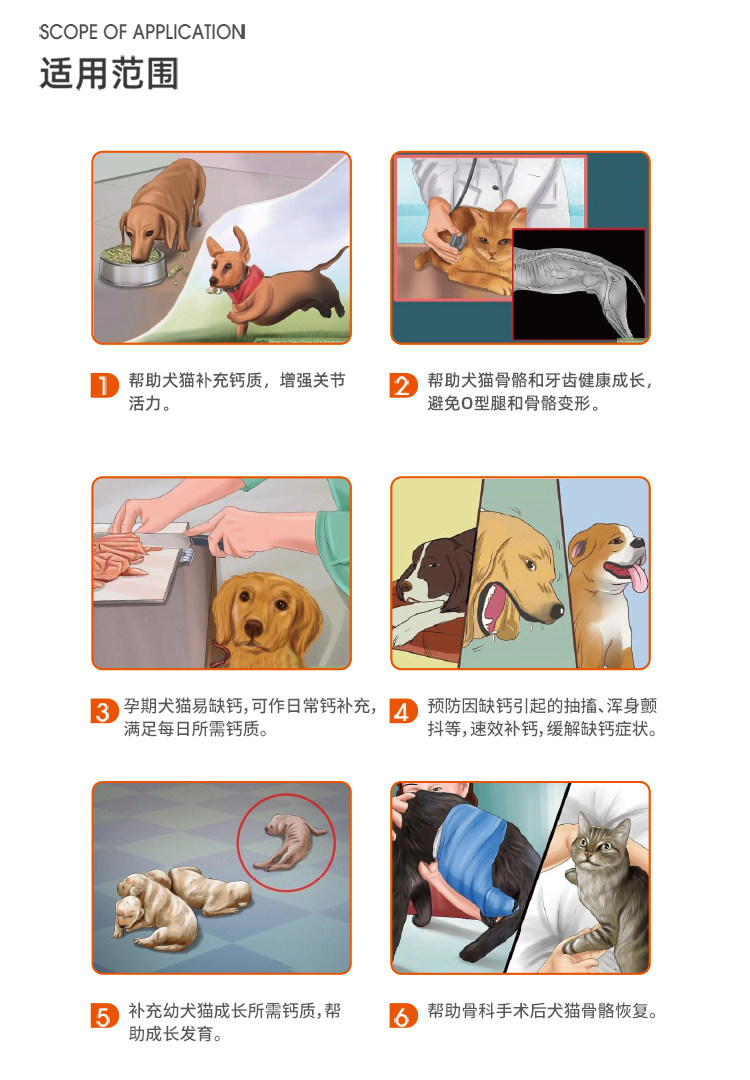 SCOPE OF APPLICATION
适用范围

1 帮助犬猫补充钙质，增强关节活力。

2 帮助犬猫骨骼和牙齿健康成长，避免O型腿和骨骼变形。

3 孕期犬猫易缺钙，可作日常钙补充，满足每日所需钙质。

4 预防因缺钙引起的抽搐、浑身颤抖等，速效补钙，缓解缺钙症状。

5 补充幼犬猫成长所需钙质，帮助成长发育。

6 帮助骨科手术后犬猫骨骼恢复。