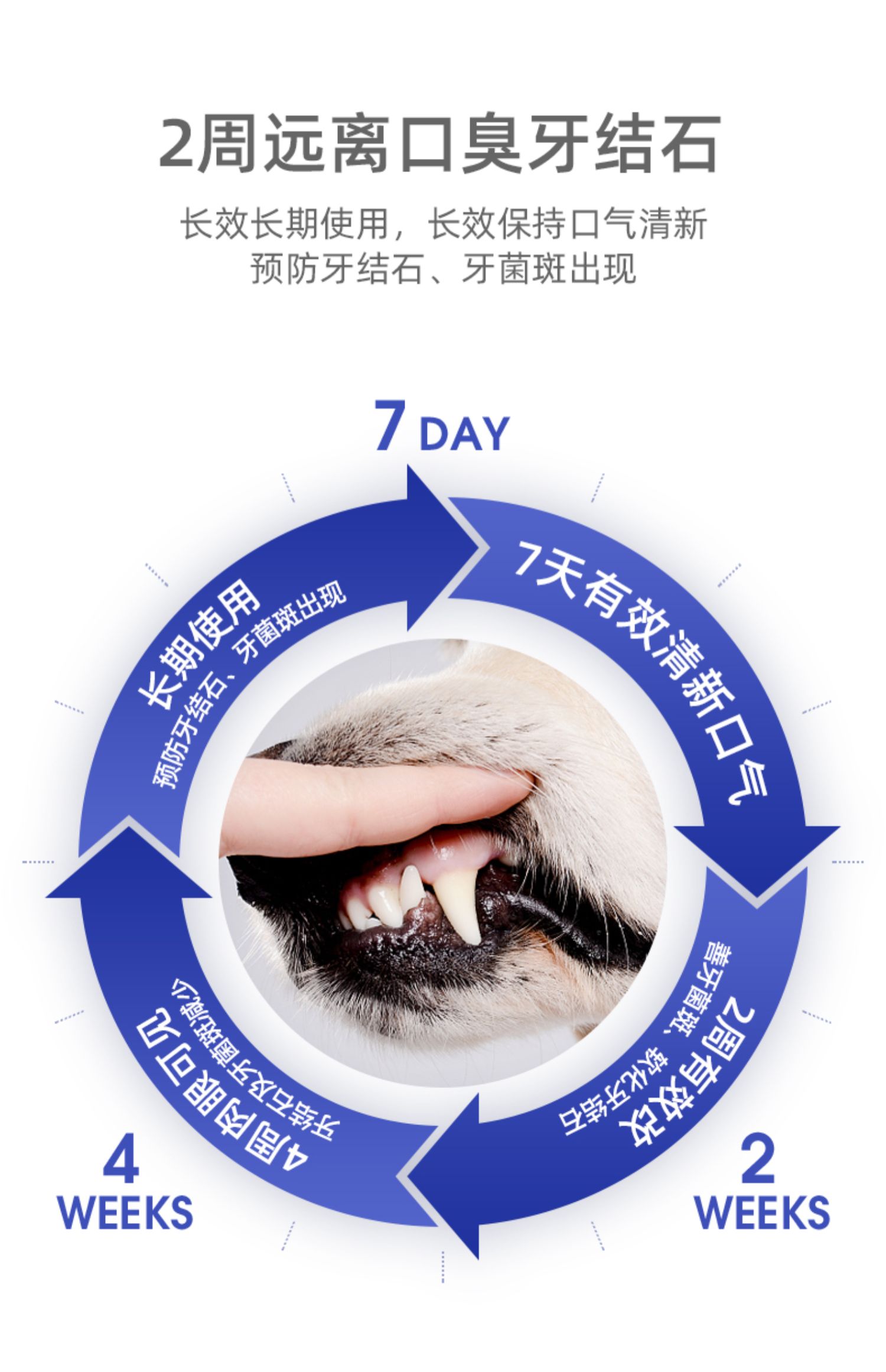 2周远离口臭牙结石

长效长期使用，长效保持口气清新
预防牙结石、牙菌斑出现

7 DAY

7天有效清新口气

2周有效改善牙菌斑、软化牙结石

2 WEEKS

4周肉眼可见牙结石及牙菌斑减少

4 WEEKS

长期使用
预防牙结石、牙菌斑出现