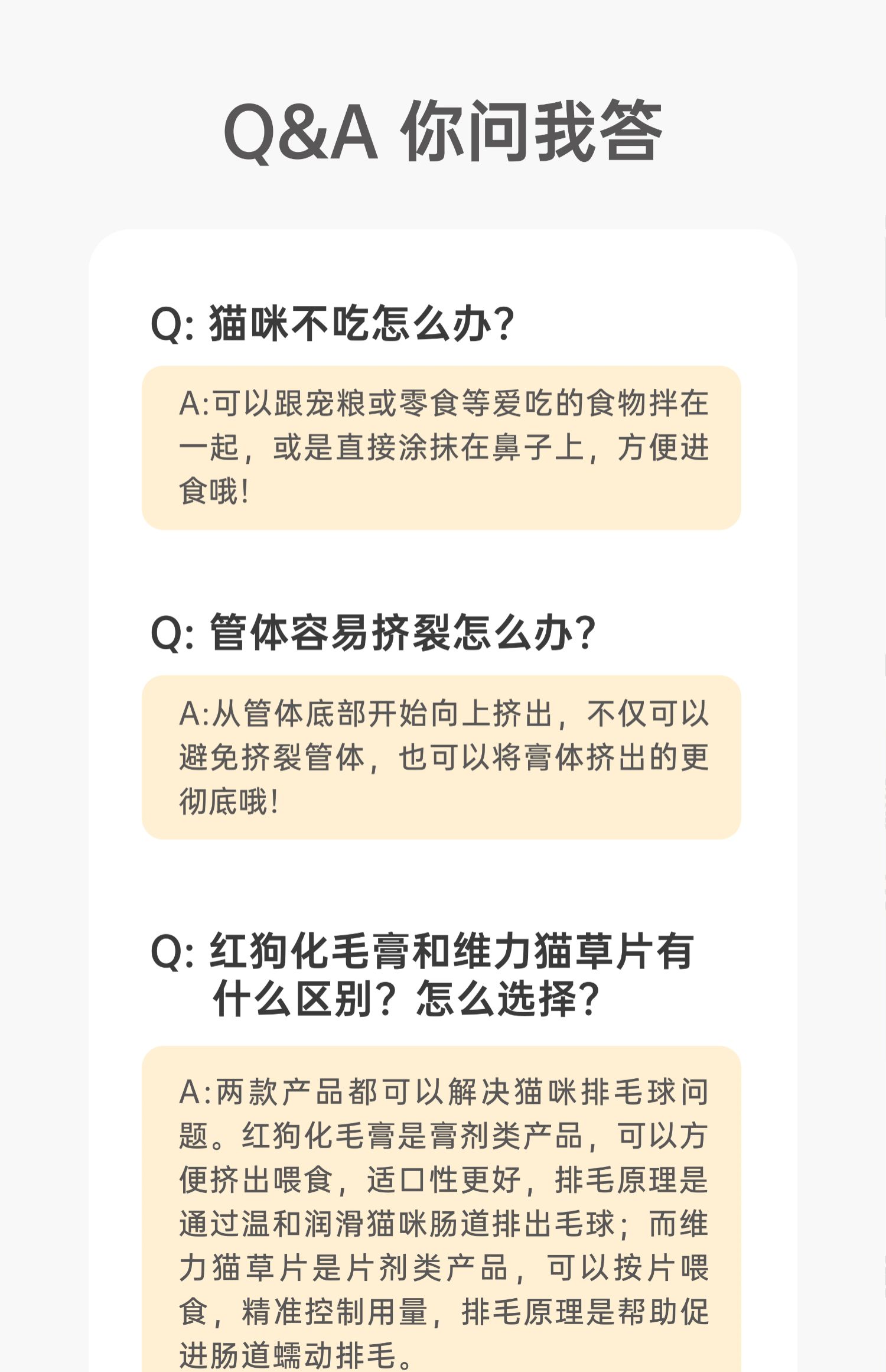 Q&A 你问我答

Q: 猫咪不吃怎么办?

A:可以跟宠粮或零食等爱吃的食物拌在一起，或是直接涂抹在鼻子上，方便进食哦!

Q: 管体容易挤裂怎么办?

A:从管体底部开始向上挤出，不仅可以避免挤裂管体，也可以将膏体挤出的更彻底哦!

Q: 红狗化毛膏和维力猫草片有什么区别？怎么选择?

A:两款产品都可以解决猫咪排毛球问题。红狗化毛膏是膏剂类产品，可以方便挤出喂食，适口性更好，排毛原理是通过温和润滑猫咪肠道排出毛球；而维力猫草片是片剂类产品，可以按片喂食，精准控制用量，排毛原理是帮助促进肠道蠕动排毛。