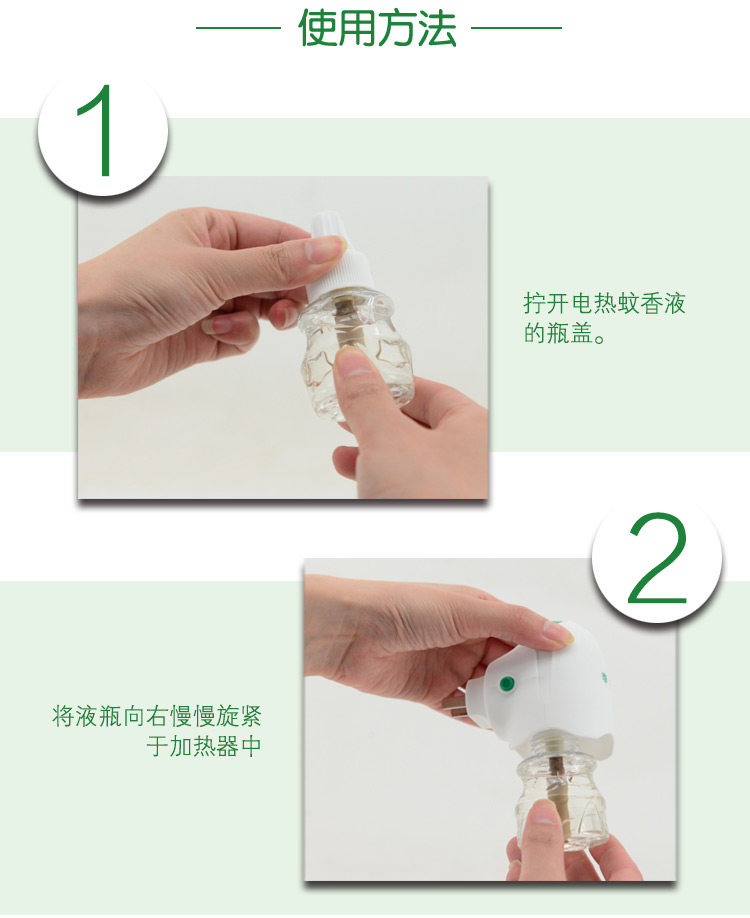 使用方法

1

拧开电热蚊香液的瓶盖。

2

将液瓶向右慢慢旋紧于加热器中