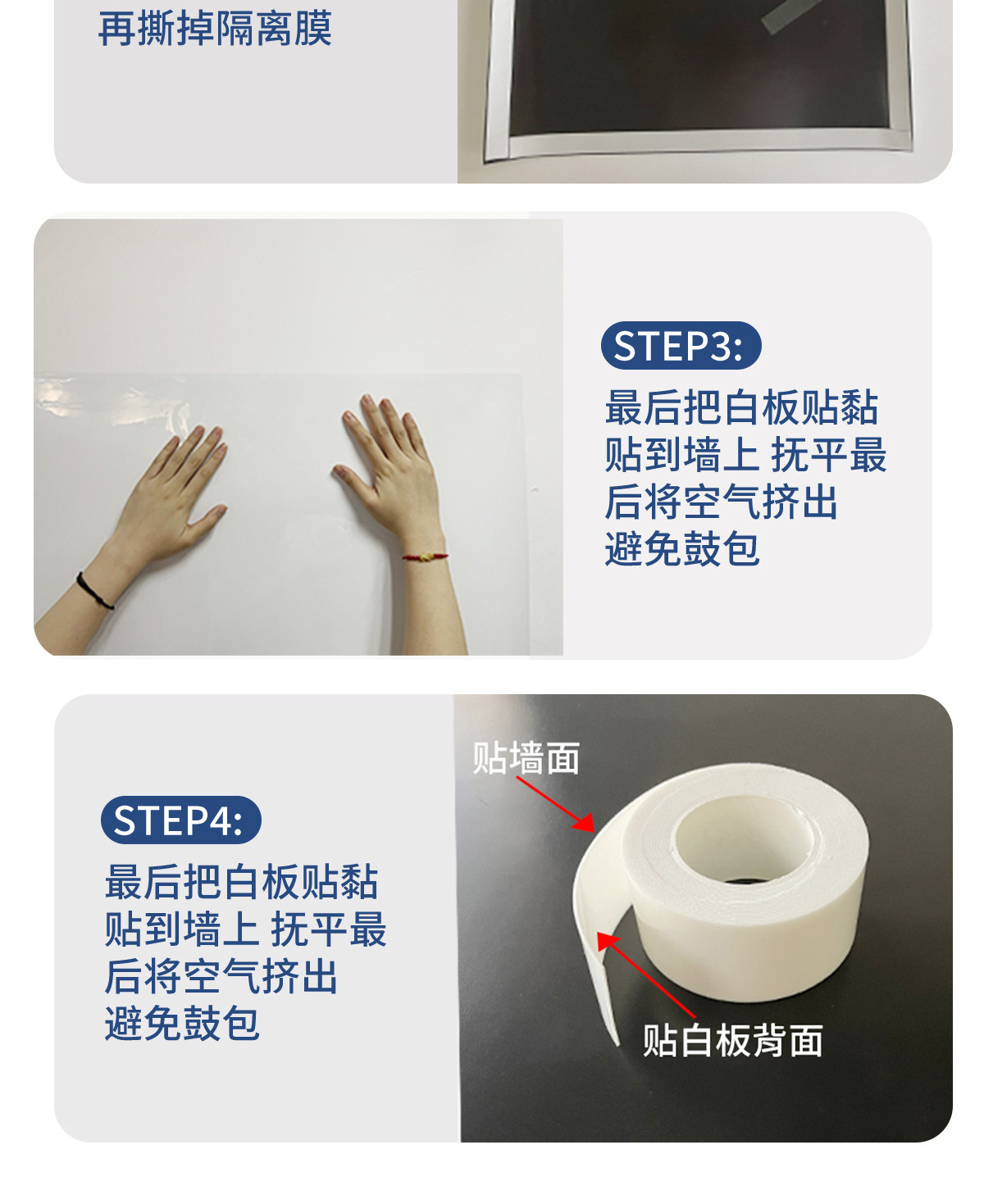 再撕掉隔离膜

STEP3:
最后把白板贴黏贴到墙上 抚平最后将空气挤出避免鼓包

STEP4:
最后把白板贴黏贴到墙上 抚平最后将空气挤出避免鼓包

贴墙面

贴白板背面