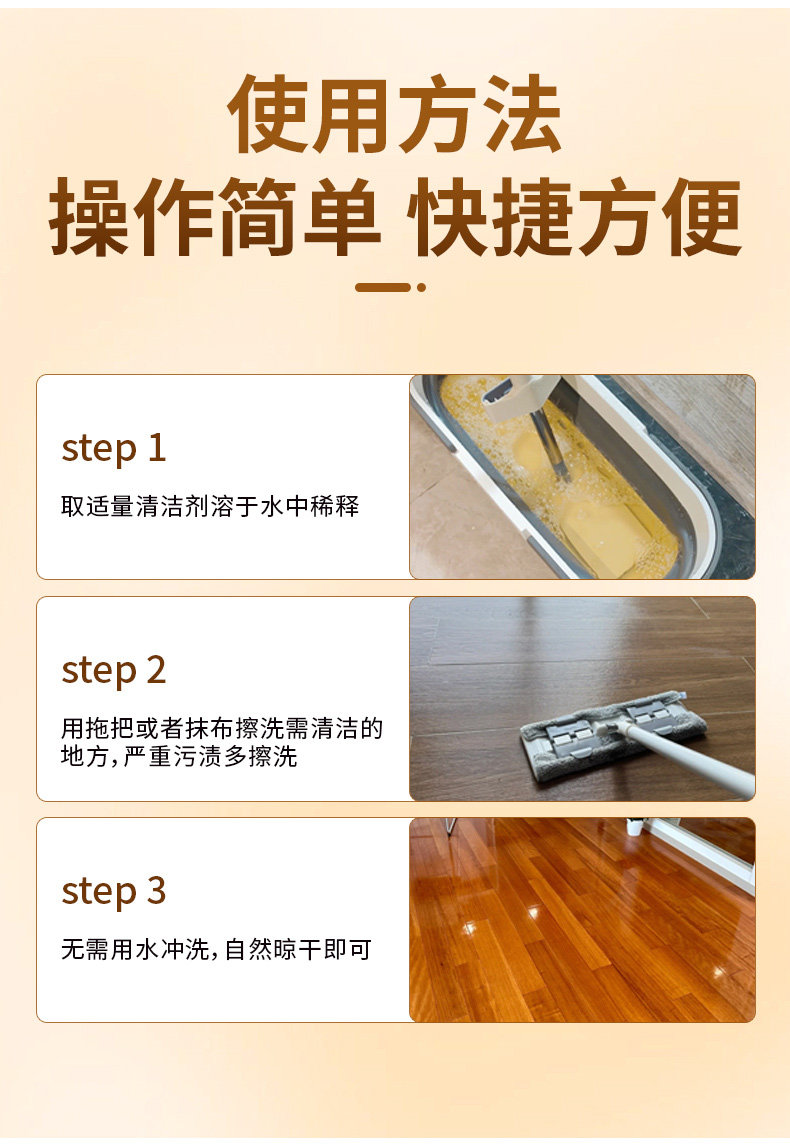 使用方法
操作简单 快捷方便

step 1
取适量清洁剂溶于水中稀释

step 2
用拖把或者抹布擦洗需清洁的地方，严重污渍多擦洗

step 3
无需用水冲洗，自然晾干即可