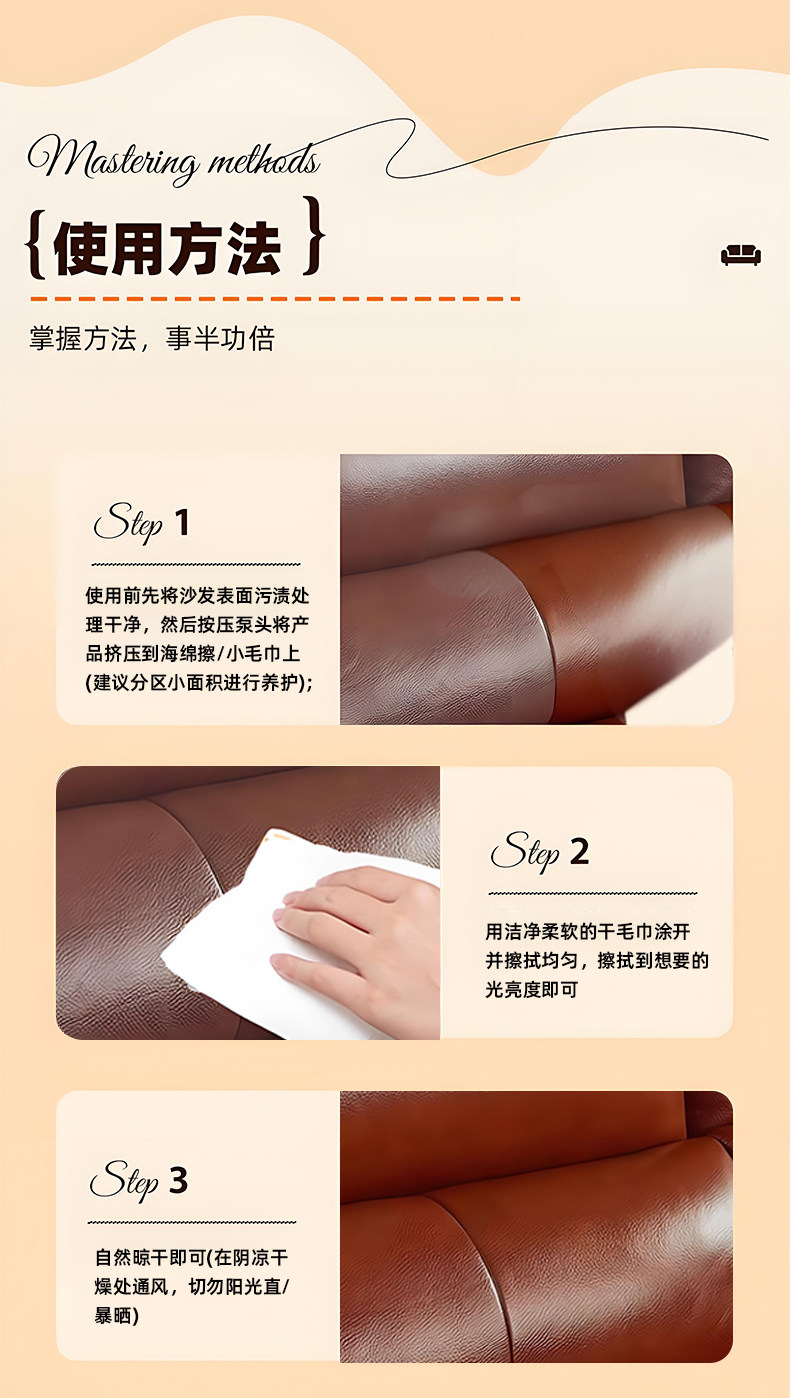 Mastering methods

{使用方法}

掌握方法，事半功倍

Step 1

使用前先将沙发表面污渍处理干净，然后按压泵头将产品挤压到海绵擦/小毛巾上(建议分区小面积进行养护);

Step 2

用洁净柔软的干毛巾涂开并擦拭均匀，擦拭到想要的光亮度即可

Step 3

自然晾干即可(在阴凉干燥处通风，切勿阳光直/暴晒)