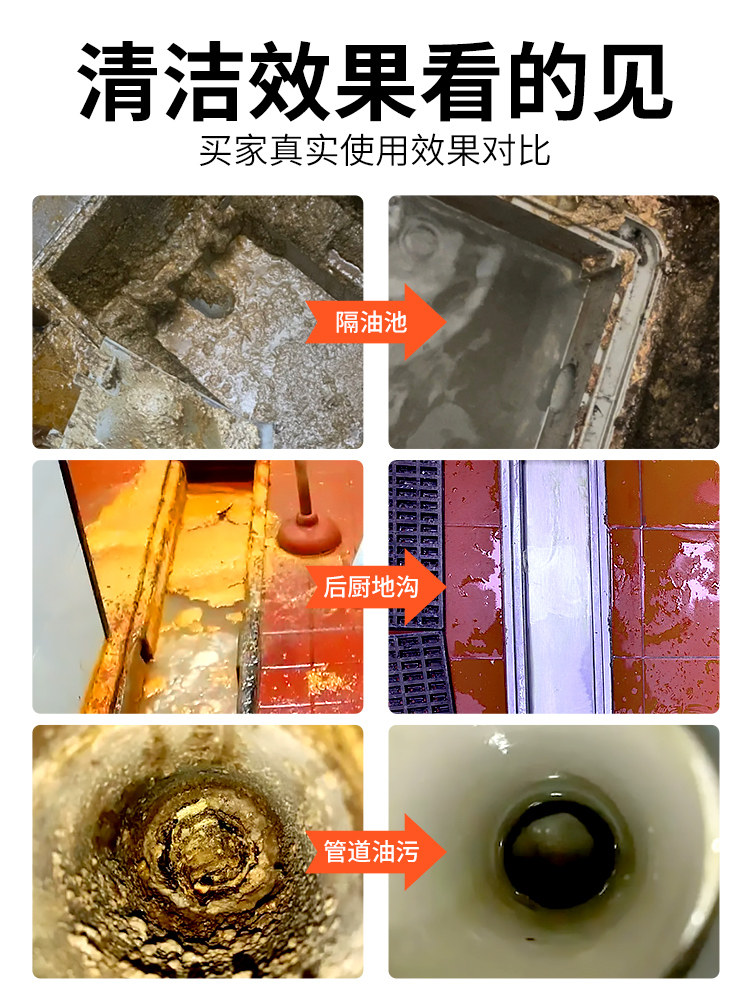 清洁效果看的见

买家真实使用效果对比

隔油池

后厨地沟

管道油污