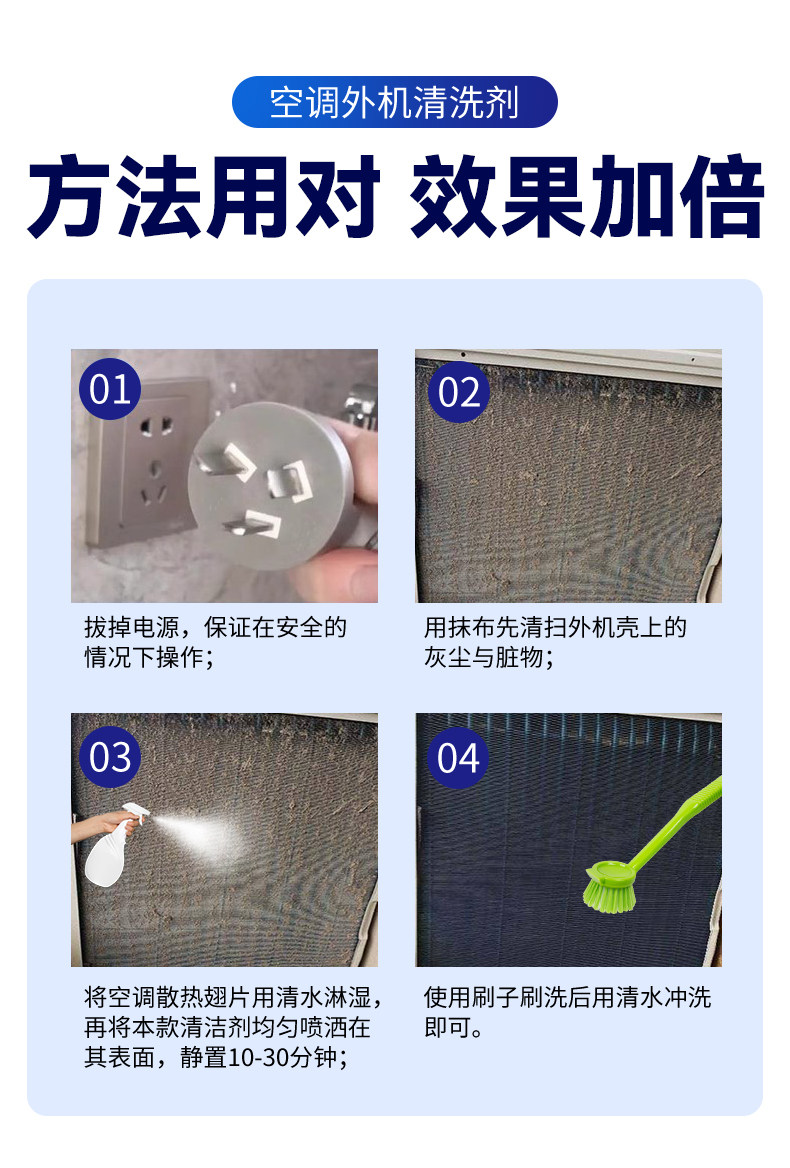 空调外机清洗剂

方法用对 效果加倍

01

拔掉电源，保证在安全的情况下操作；

02

用抹布先清扫外机壳上的灰尘与脏物；

03

将空调散热翅片用清水淋湿，再将本款清洁剂均匀喷洒在其表面，静置10-30分钟；

04

使用刷子刷洗后用清水冲洗即可。