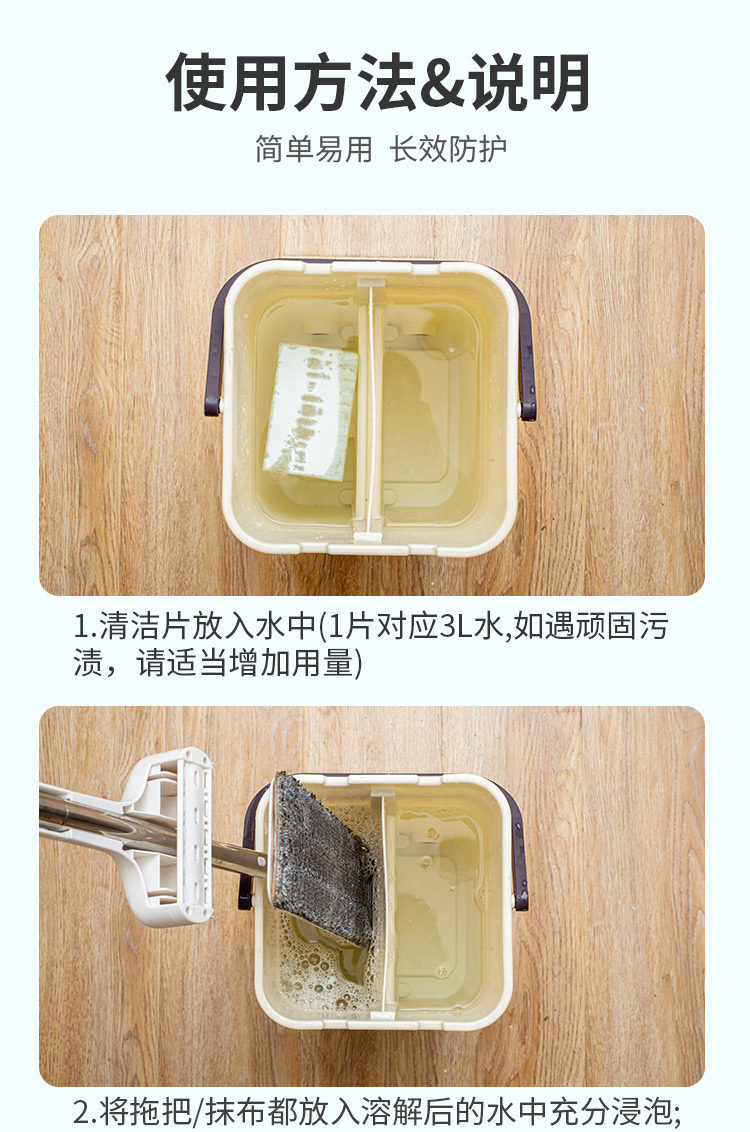 使用方法&说明

简单易用 长效防护

1.清洁片放入水中(1片对应3L水,如遇顽固污渍，请适当增加用量)

2.将拖把/抹布都放入溶解后的水中充分浸泡;