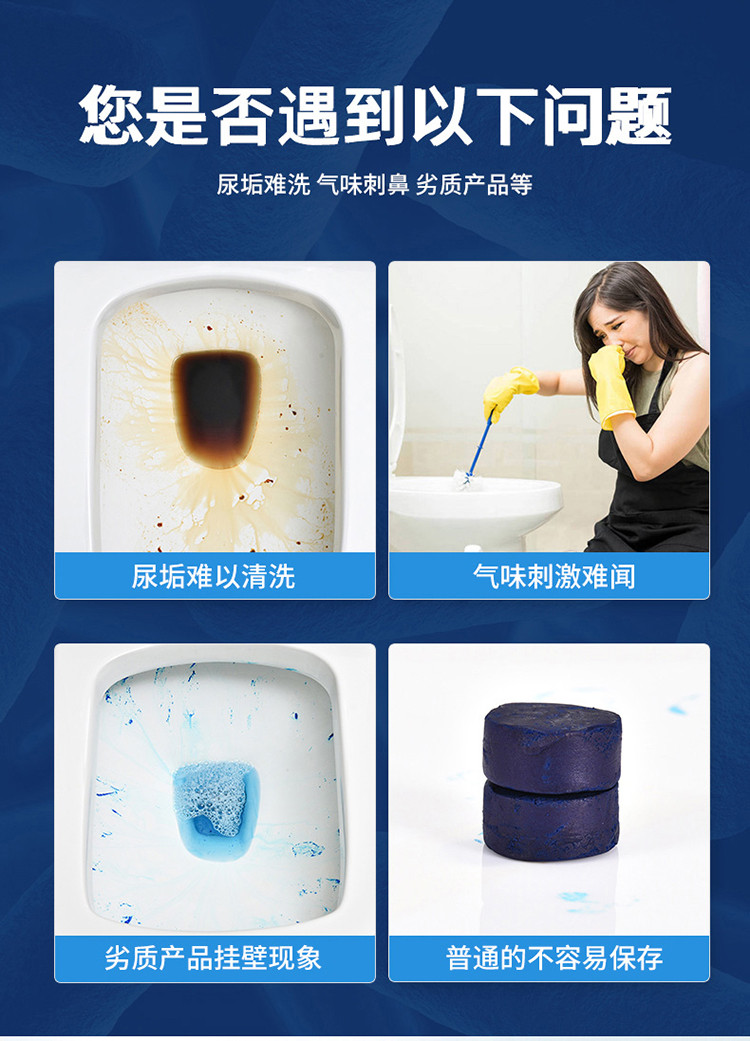 您是否遇到以下问题

尿垢难洗 气味刺鼻 劣质产品等

尿垢难以清洗

气味刺激难闻

劣质产品挂壁现象

普通的不容易保存