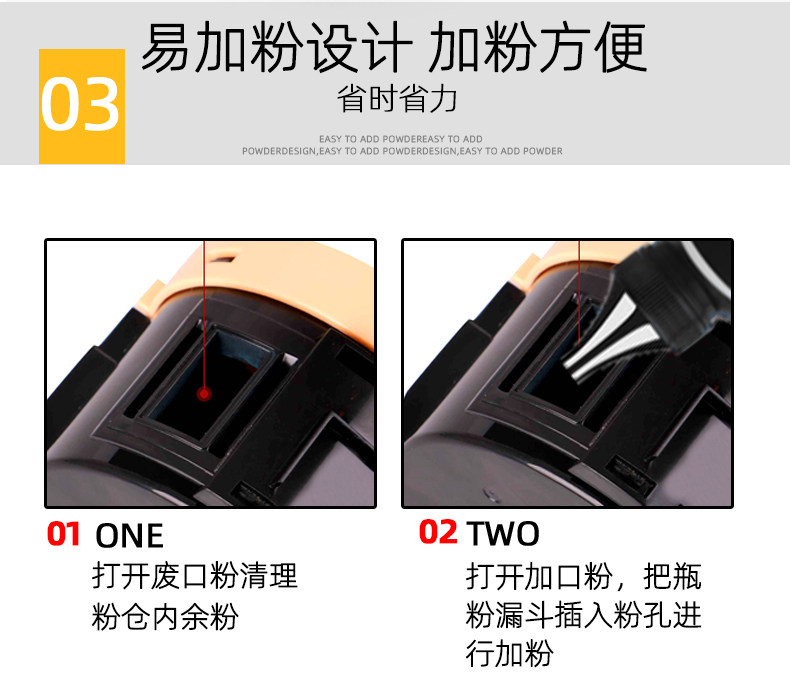 03

易加粉设计 加粉方便

省时省力

EASY TO ADD POWDEREASY TO ADD POWDERDESIGN,EASY TO ADD POWDERDESIGN,EASY TO ADD POWDER

01 ONE

打开废口粉清理粉仓内余粉

02 TWO

打开加口粉，把瓶粉漏斗插入粉孔进行加粉