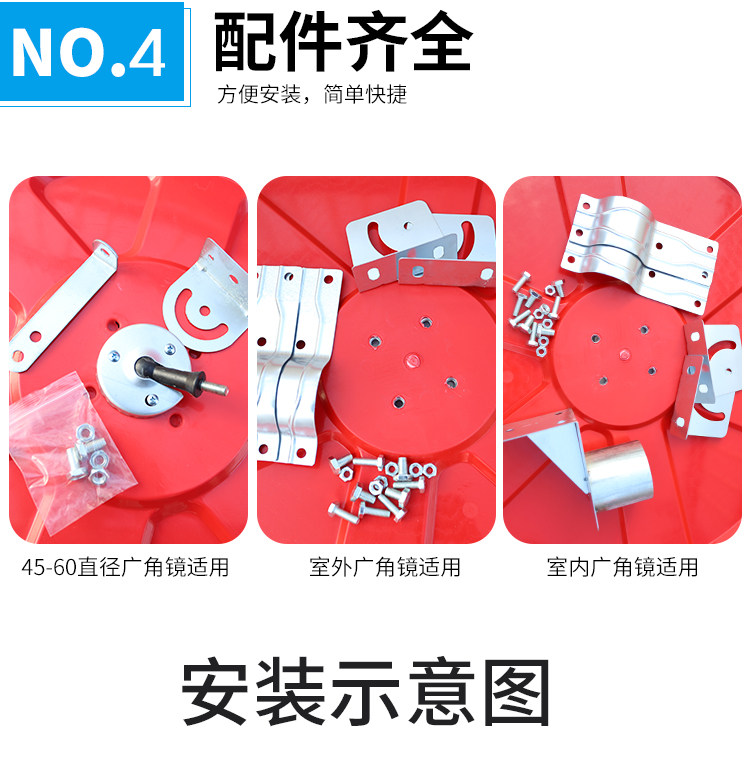 NO.4 配件齐全

方便安装，简单快捷

45-60直径广角镜适用

室外广角镜适用

室内广角镜适用

安装示意图