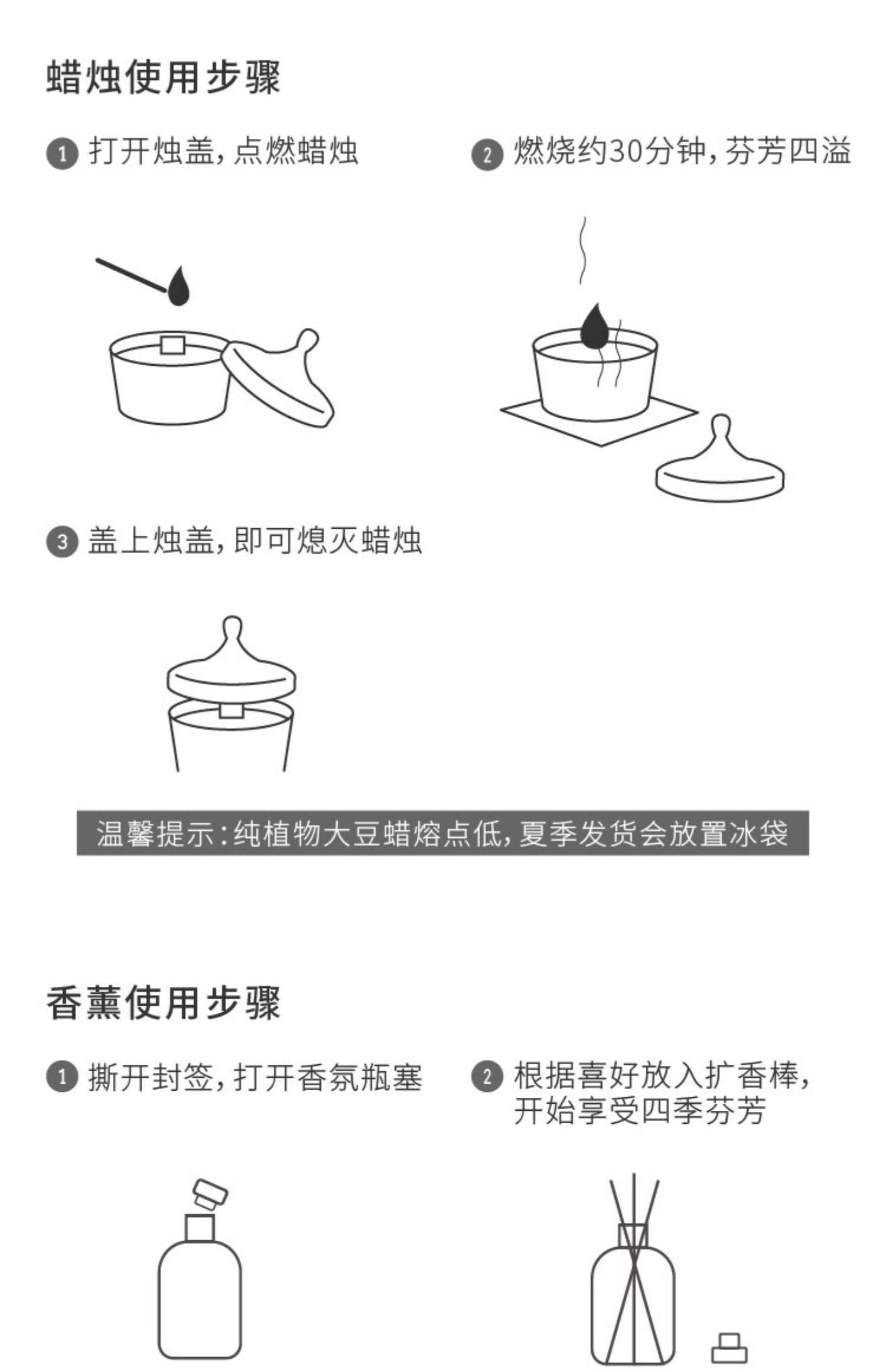 蜡烛使用步骤

1 打开烛盖，点燃蜡烛

2 燃烧约30分钟，芬芳四溢

3 盖上烛盖，即可熄灭蜡烛

温馨提示：纯植物大豆蜡熔点低，夏季发货会放置冰袋

香薰使用步骤

1 撕开封签，打开香氛瓶塞

2 根据喜好放入扩香棒，开始享受四季芬芳