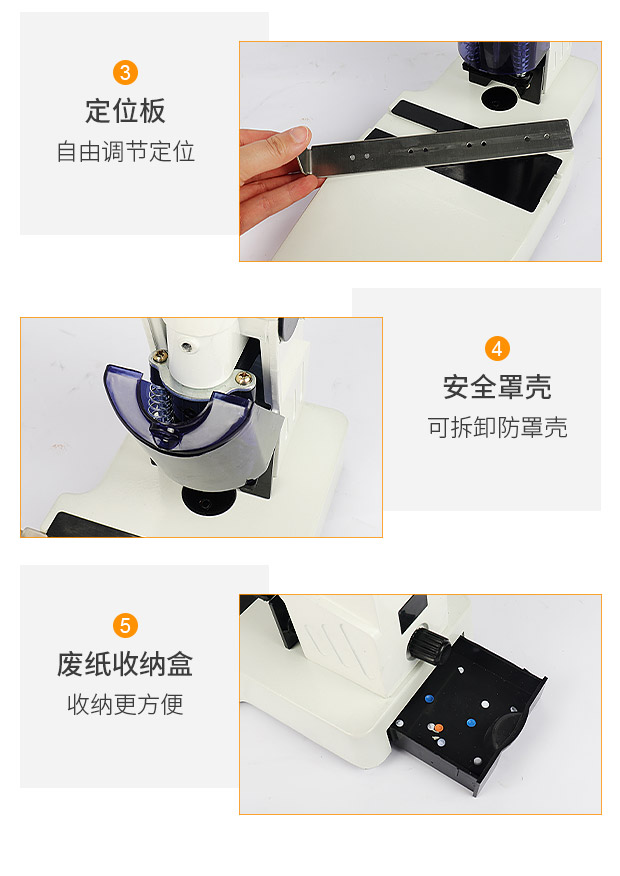 3
定位板
自由调节定位

4
安全罩壳
可拆卸防罩壳

5
废纸收纳盒
收纳更方便