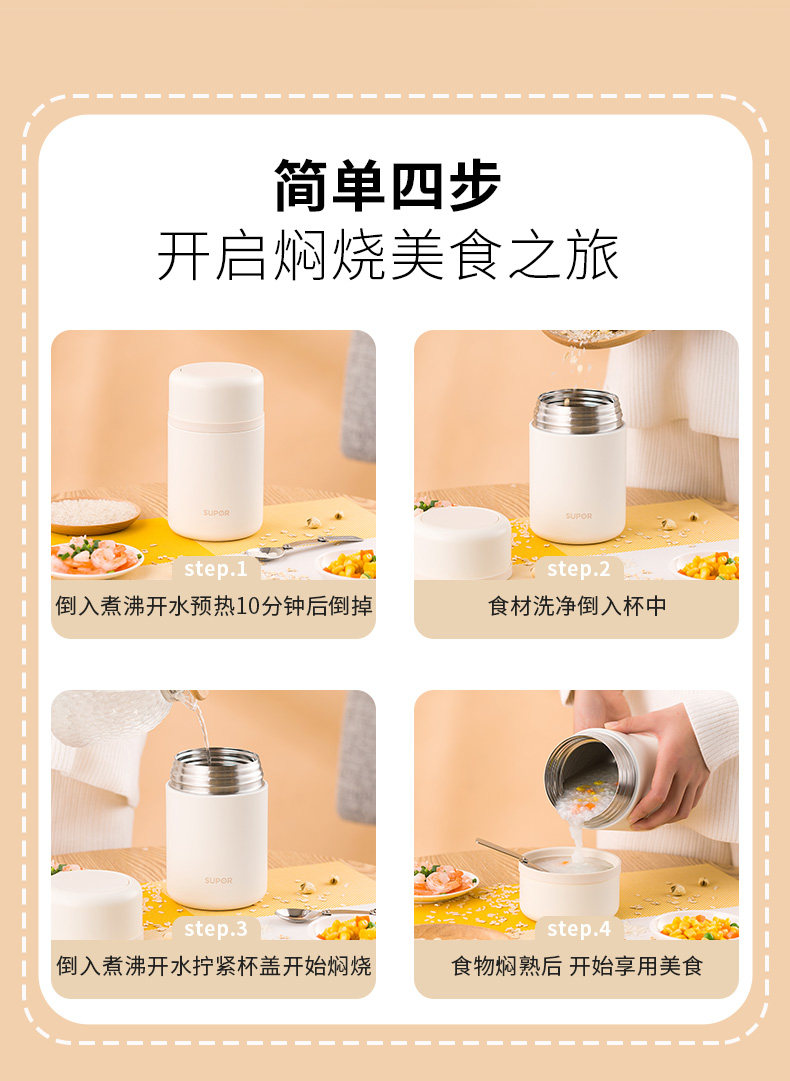 简单四步
开启焖烧美食之旅

SUPOR
step.1
倒入煮沸开水预热10分钟后倒掉

SUPOR
step.2
食材洗净倒入杯中

SUPOR
step.3
倒入煮沸开水拧紧杯盖开始焖烧

step.4
食物焖熟后 开始享用美食