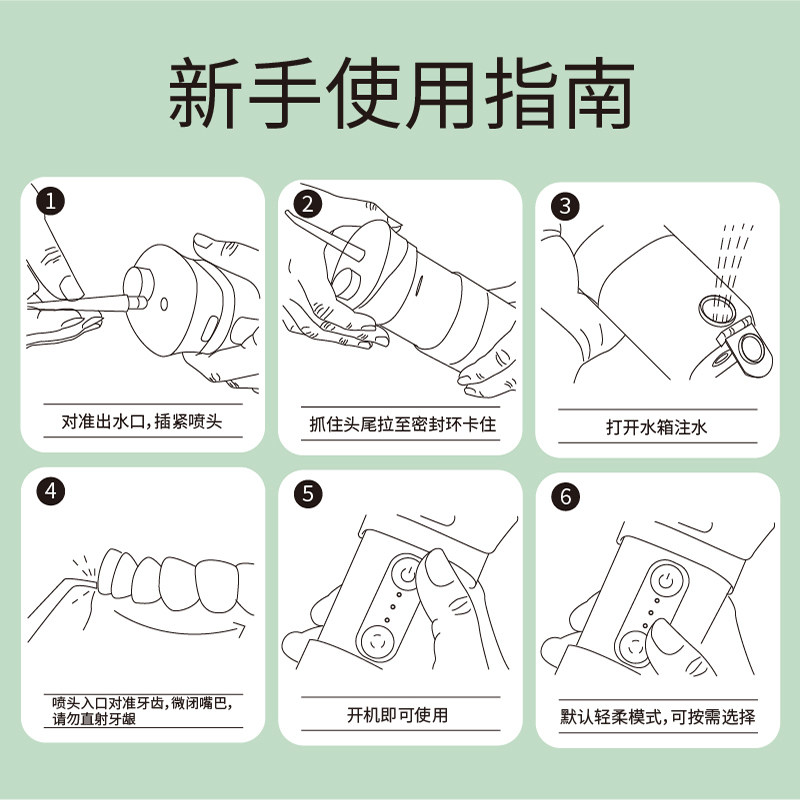 新手使用指南

1
对准出水口，插紧喷头

2
抓住头尾拉至密封环卡住

3
打开水箱注水

4
喷头入口对准牙齿，微闭嘴巴，请勿直射牙龈

5
开机即可使用

6
默认轻柔模式，可按需选择