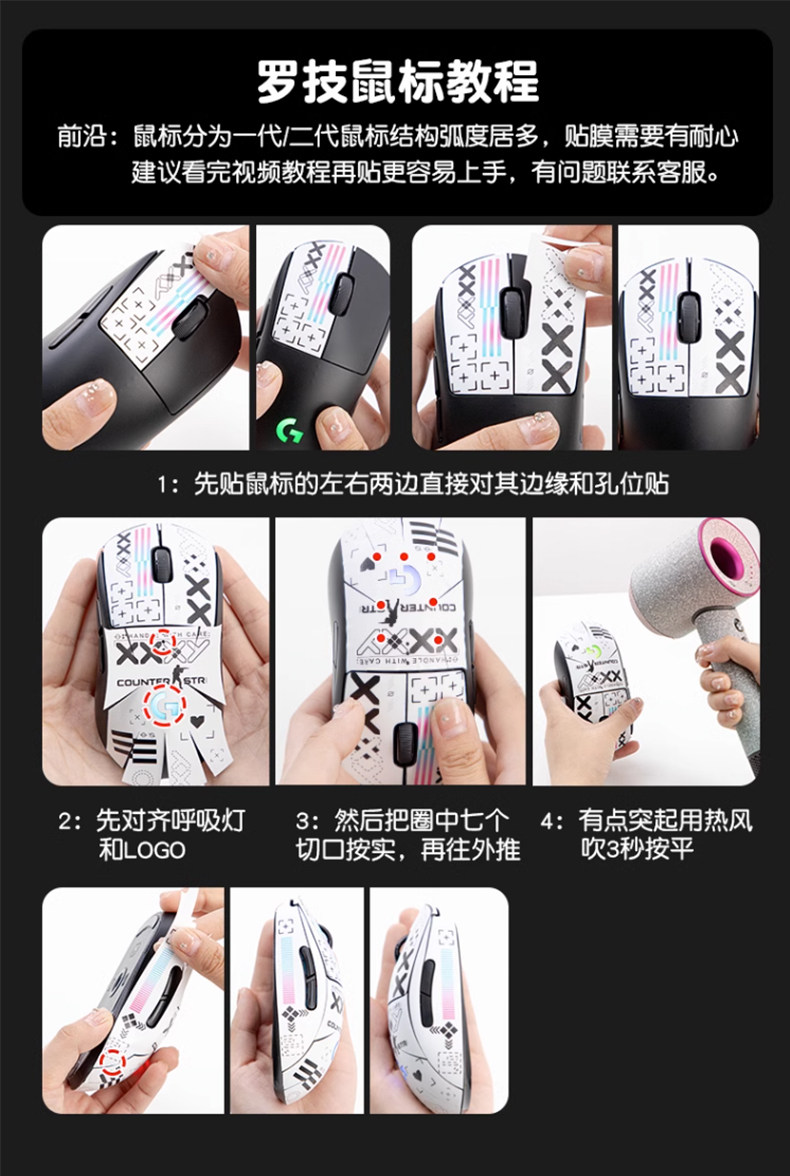 罗技鼠标教程

前沿：鼠标分为一代/二代鼠标结构弧度居多，贴膜需要有耐心
建议看完视频教程再贴更容易上手，有问题联系客服。

1：先贴鼠标的左右两边直接对其边缘和孔位贴

HANDLE WITH CARE
COUNTER STR

COUNTER STR
HANDLE WITH CARE

2：先对齐呼吸灯和LOGO

3：然后把圈中七个切口按实，再往外推

4：有点突起用热风吹3秒按平