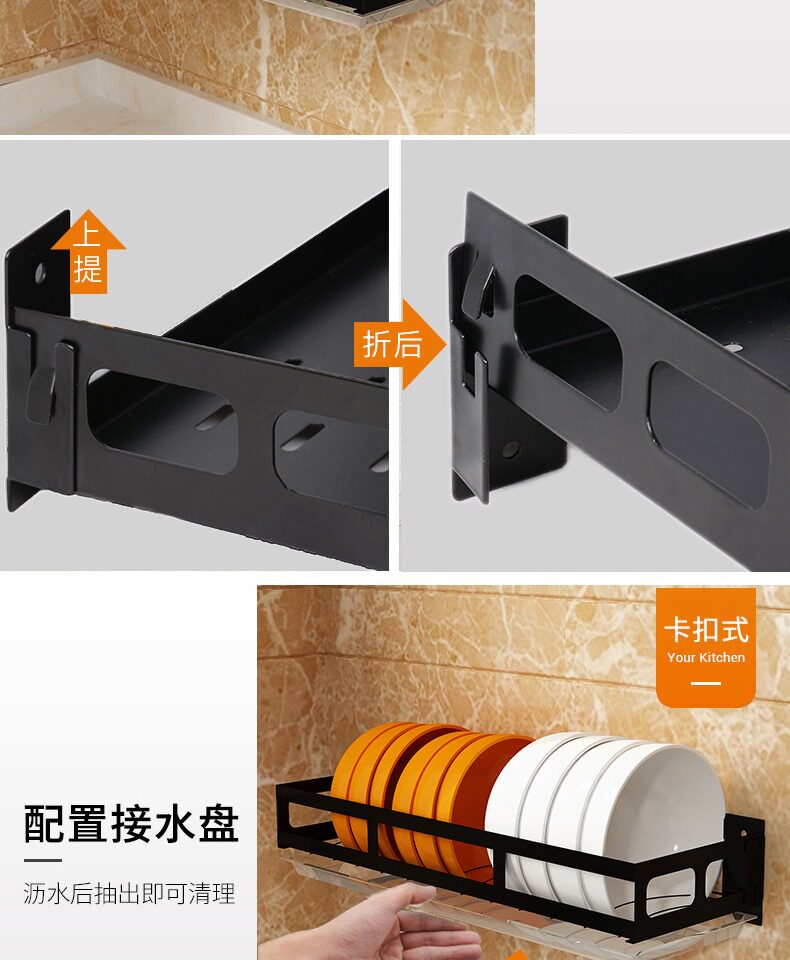 上提

折后

卡扣式
Your Kitchen

配置接水盘

沥水后抽出即可清理