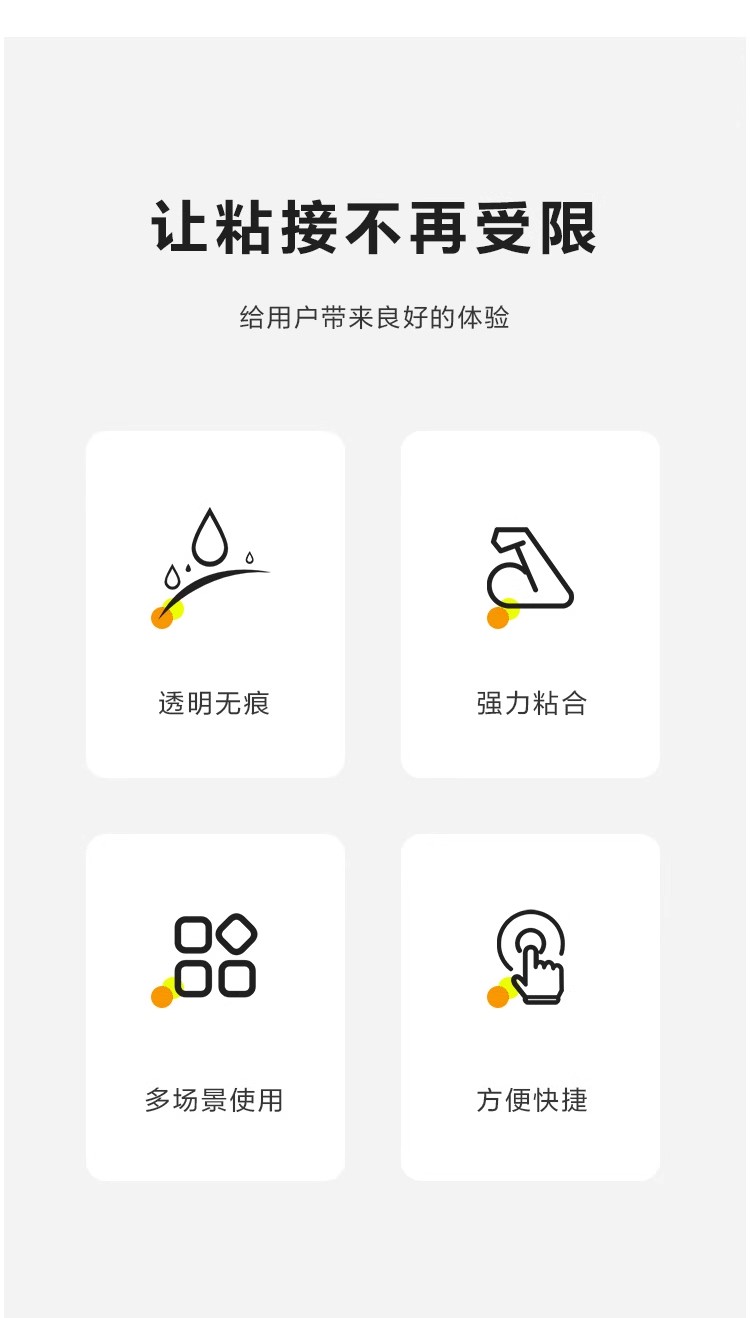 让粘接不再受限

给用户带来良好的体验

透明无痕

强力粘合

多场景使用

方便快捷