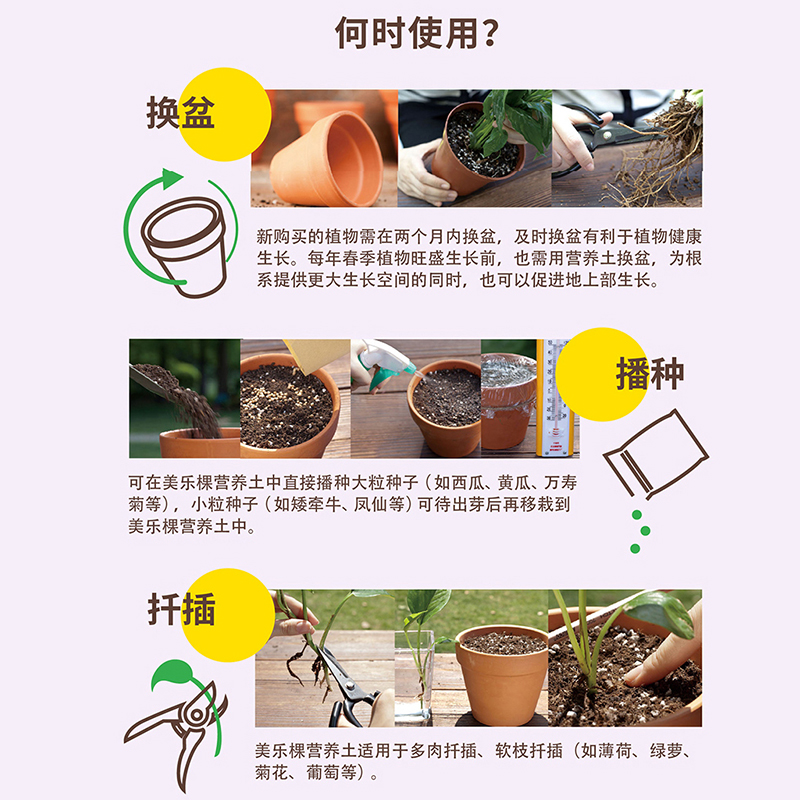 何时使用？

换盆

新购买的植物需在两个月内换盆，及时换盆有利于植物健康生长。每年春季植物旺盛生长前，也需用营养土换盆，为根系提供更大生长空间的同时，也可以促进地上部生长。

播种

可在美乐棵营养土中直接播种大粒种子（如西瓜、黄瓜、万寿菊等），小粒种子（如矮牵牛、凤仙等）可待出芽后再移栽到美乐棵营养土中。

扦插

美乐棵营养土适用于多肉扦插、软枝扦插（如薄荷、绿萝、菊花、葡萄等）。