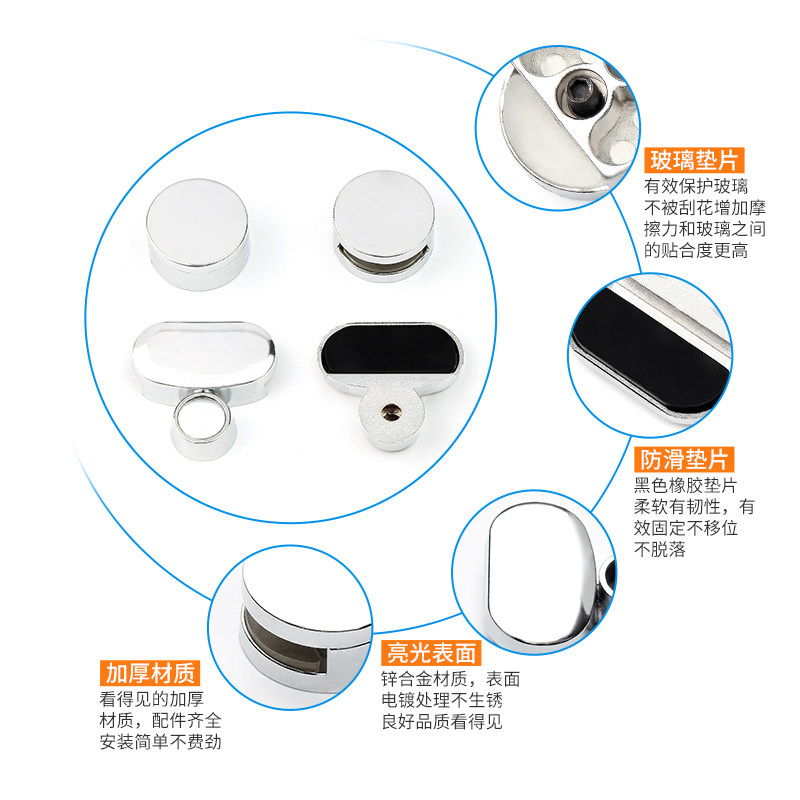 玻璃垫片
有效保护玻璃不被刮花增加摩擦力和玻璃之间的贴合度更高

防滑垫片
黑色橡胶垫片柔软有韧性，有效固定不移位不脱落

加厚材质
看得见的加厚材质，配件齐全安装简单不费劲

亮光表面
锌合金材质，表面电镀处理不生锈良好品质看得见