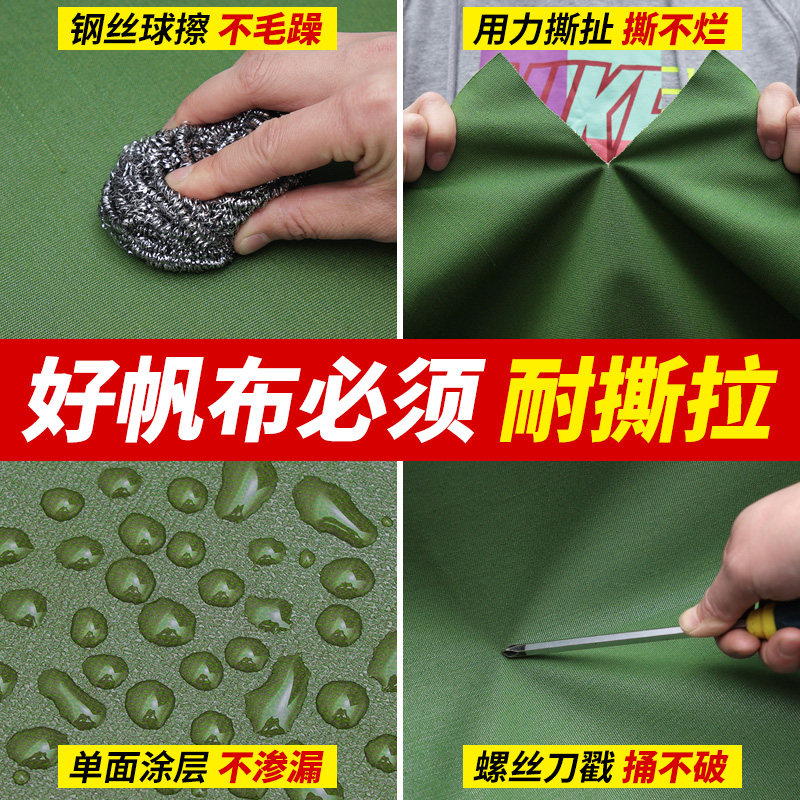 钢丝球擦 不毛躁

用力撕扯 撕不烂

好帆布必须 耐撕拉

单面涂层 不渗漏

螺丝刀戳 捅不破