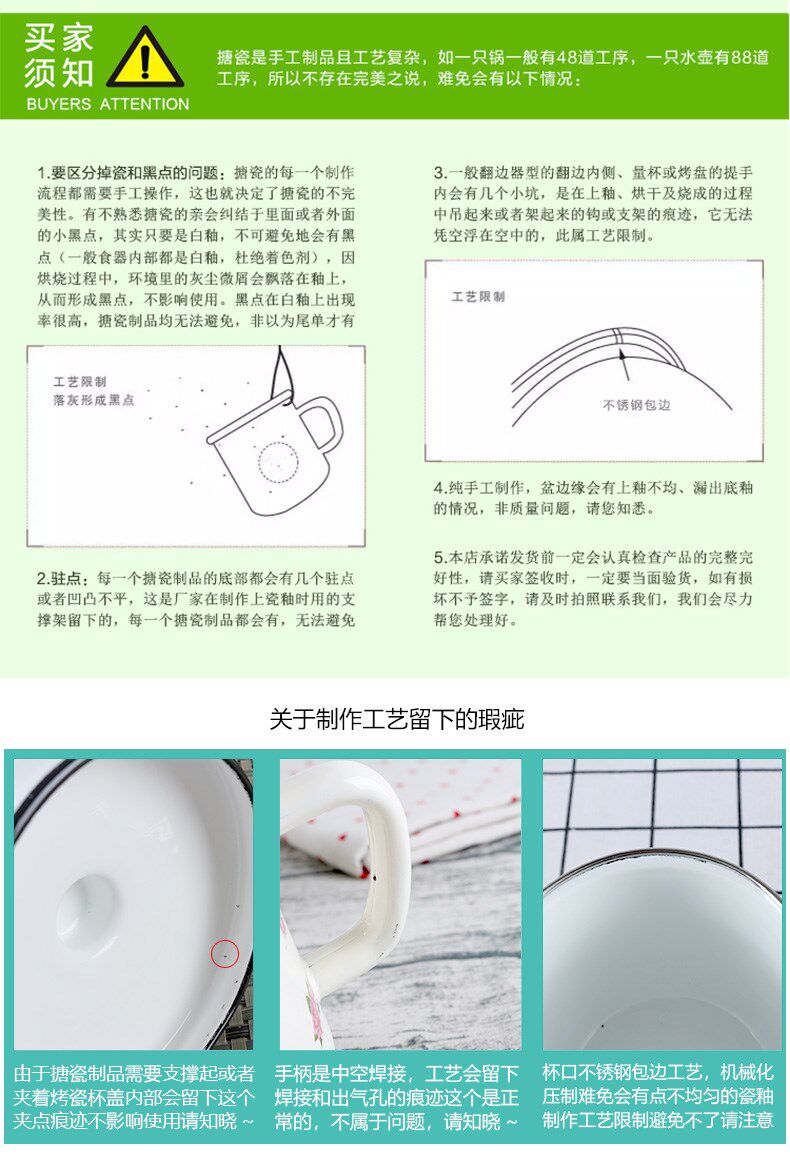 买家须知
BUYERS ATTENTION

搪瓷是手工制品且工艺复杂，如一只锅一般有48道工序，一只水壶有88道工序，所以不存在完美之说，难免会有以下情况：

1.要区分掉瓷和黑点的问题：搪瓷的每一个制作流程都需要手工操作，这也就决定了搪瓷的不完美性。有不熟悉搪瓷的亲会纠结于里面或者外面的小黑点，其实只要是白釉，不可避免地会有黑点（一般食器内部都是白釉，杜绝着色剂），因烘烧过程中，环境里的灰尘微屑会飘落在釉上，从而形成黑点，不影响使用。黑点在白釉上出现率很高，搪瓷制品均无法避免，非以为尾单才有

工艺限制
落灰形成黑点

2.驻点：每一个搪瓷制品的底部都会有几个驻点或者凹凸不平，这是厂家在制作上瓷釉时用的支撑架留下的，每一个搪瓷制品都会有，无法避免

3.一般翻边器型的翻边内侧、量杯或烤盘的提手内会有几个小坑，是在上釉、烘干及烧成的过程中吊起来或者架起来的钩或支架的痕迹，它无法凭空浮在空中的，此属工艺限制。

工艺限制
不锈钢包边

4.纯手工制作，盆边缘会有上釉不均、漏出底釉的情况，非质量问题，请您知悉。

5.本店承诺发货前一定会认真检查产品的完整完好性，请买家签收时，一定要当面验货，如有损坏不予签字，请及时拍照联系我们，我们会尽力帮您处理好。

关于制作工艺留下的瑕疵

由于搪瓷制品需要支撑起或者夹着烤瓷杯盖内部会留下这个夹点痕迹不影响使用请知晓～

手柄是中空焊接，工艺会留下焊接和出气孔的痕迹这个是正常的，不属于问题，请知晓～

杯口不锈钢包边工艺，机械化压制难免会有点不均匀的瓷釉制作工艺限制避免不了请注意