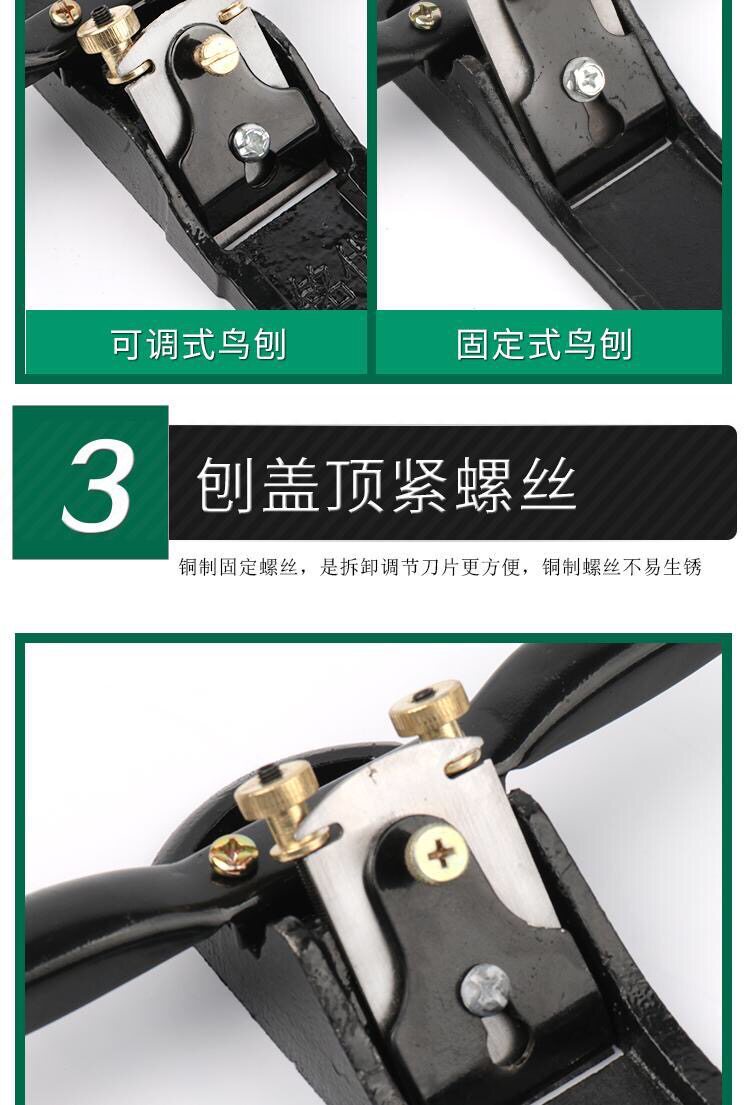 可调式鸟刨

固定式鸟刨

3

刨盖顶紧螺丝

铜制固定螺丝，是拆卸调节刀片更方便，铜制螺丝不易生锈