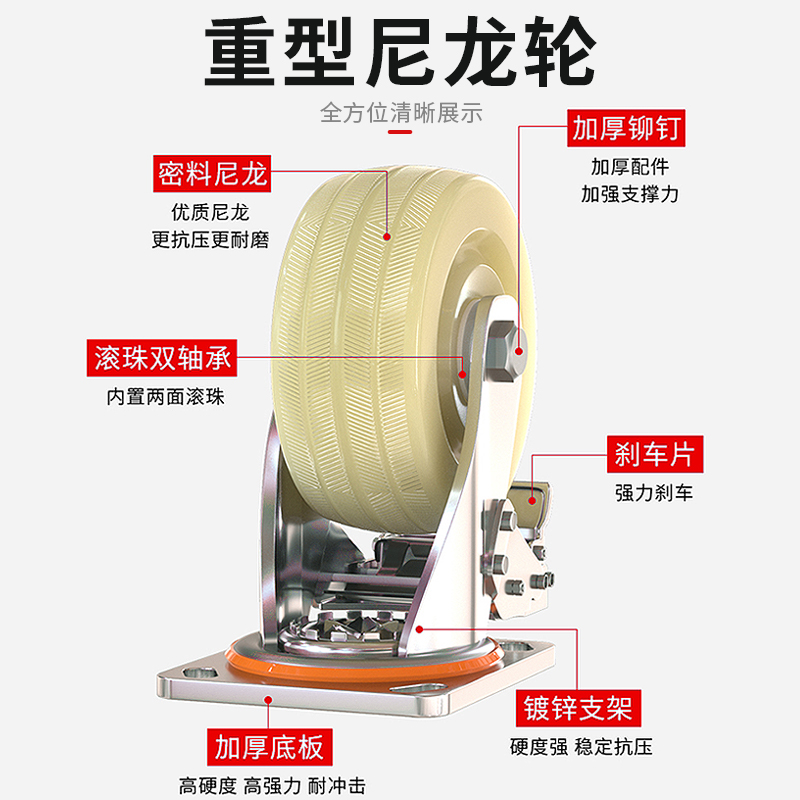 重型尼龙轮

全方位清晰展示

加厚铆钉

加厚配件
加强支撑力

密料尼龙

优质尼龙
更抗压更耐磨

滚珠双轴承

内置两面滚珠

刹车片

强力刹车

镀锌支架

硬度强 稳定抗压

加厚底板

高硬度 高强力 耐冲击