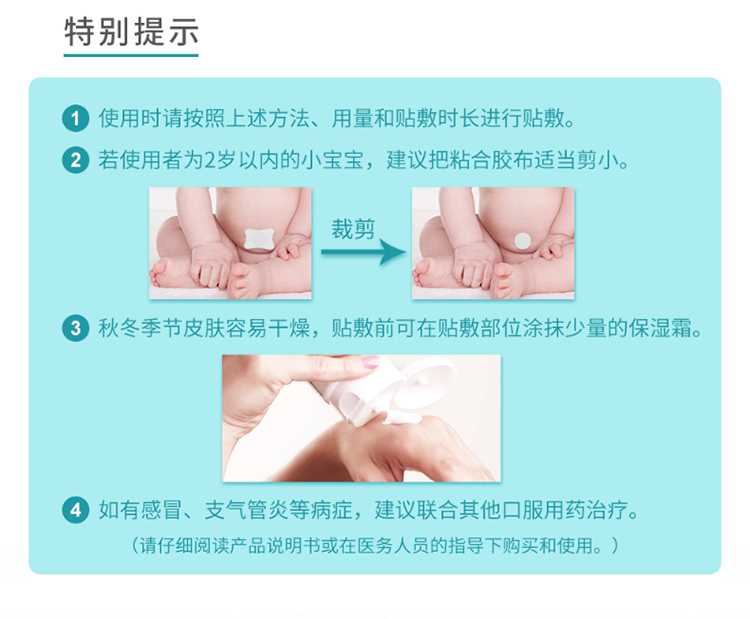 特别提示

1 使用时请按照上述方法、用量和贴敷时长进行贴敷。

2 若使用者为2岁以内的小宝宝，建议把粘合胶布适当剪小。

裁剪

3 秋冬季节皮肤容易干燥，贴敷前可在贴敷部位涂抹少量的保湿霜。

4 如有感冒、支气管炎等病症，建议联合其他口服用药治疗。

（请仔细阅读产品说明书或在医务人员的指导下购买和使用。）