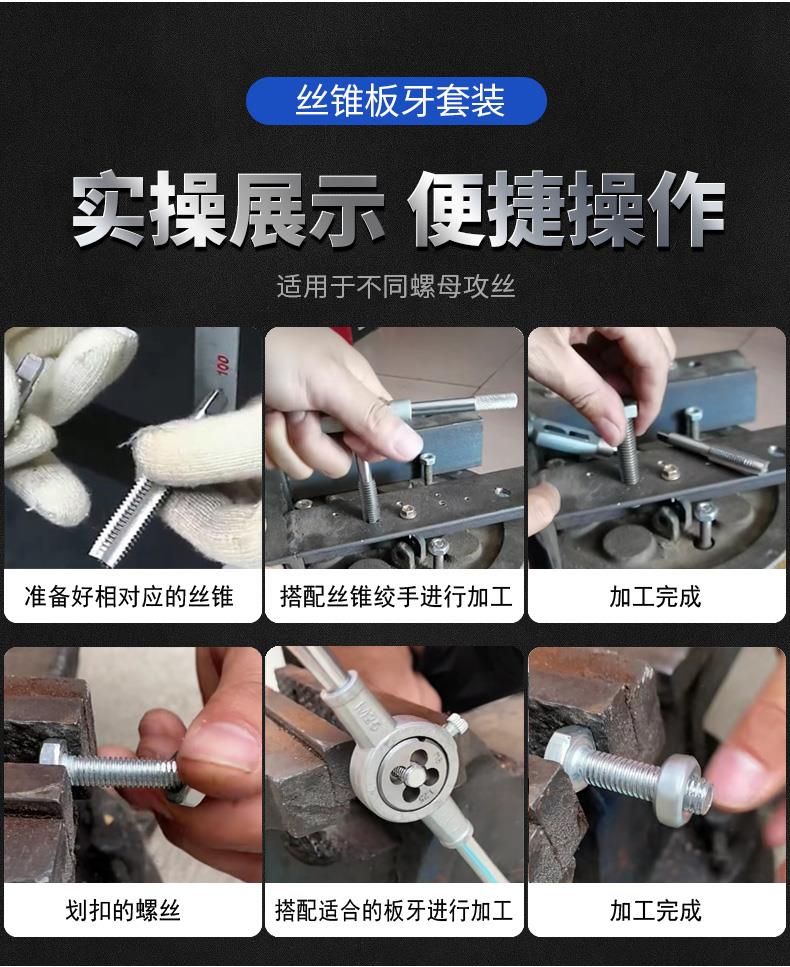 丝锥板牙套装

实操展示 便捷操作

适用于不同螺母攻丝

100

准备好相对应的丝锥

搭配丝锥绞手进行加工

加工完成

划扣的螺丝

搭配适合的板牙进行加工

加工完成