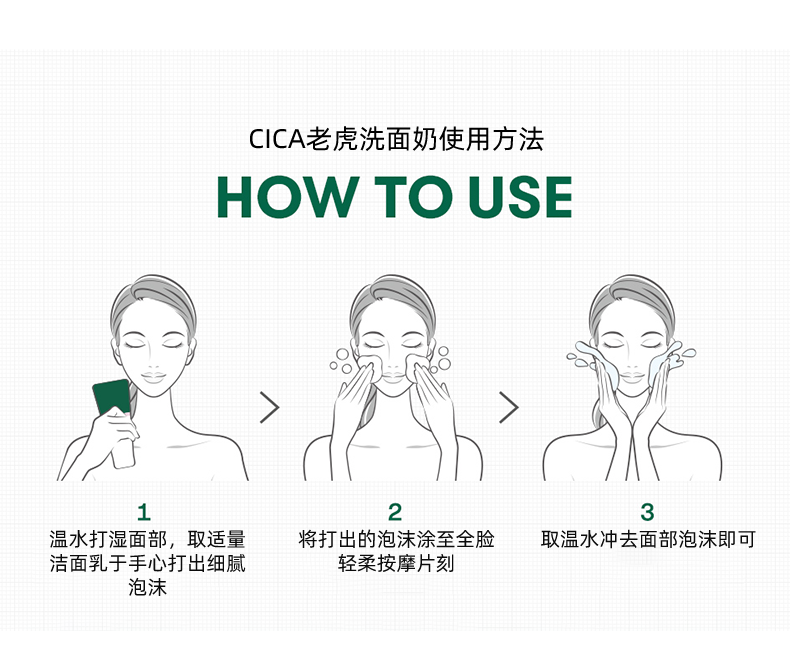 CICA老虎洗面奶使用方法

HOW TO USE

1
温水打湿面部，取适量洁面乳于手心打出细腻泡沫

2
将打出的泡沫涂至全脸轻柔按摩片刻

3
取温水冲去面部泡沫即可