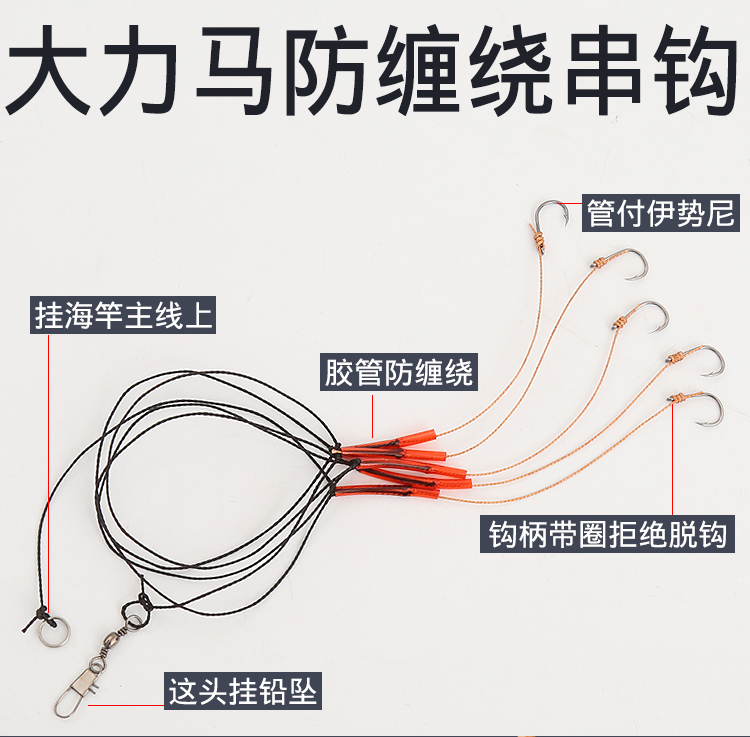 大力马防缠绕串钩

管付伊势尼

挂海竿主线上

胶管防缠绕

钩柄带圈拒绝脱钩

这头挂铅坠