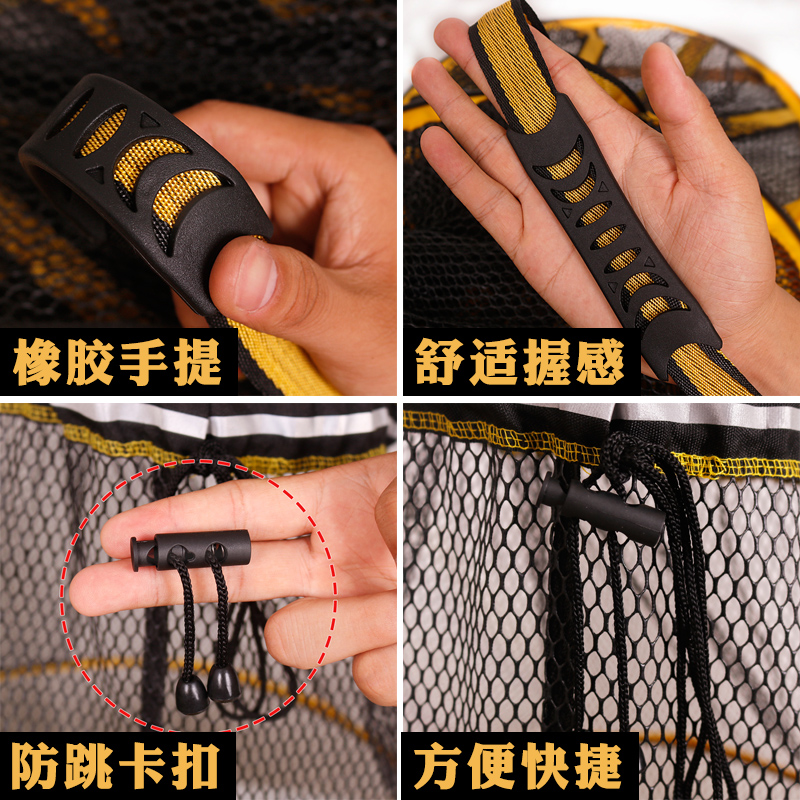 橡胶手提

舒适握感

防跳卡扣

方便快捷