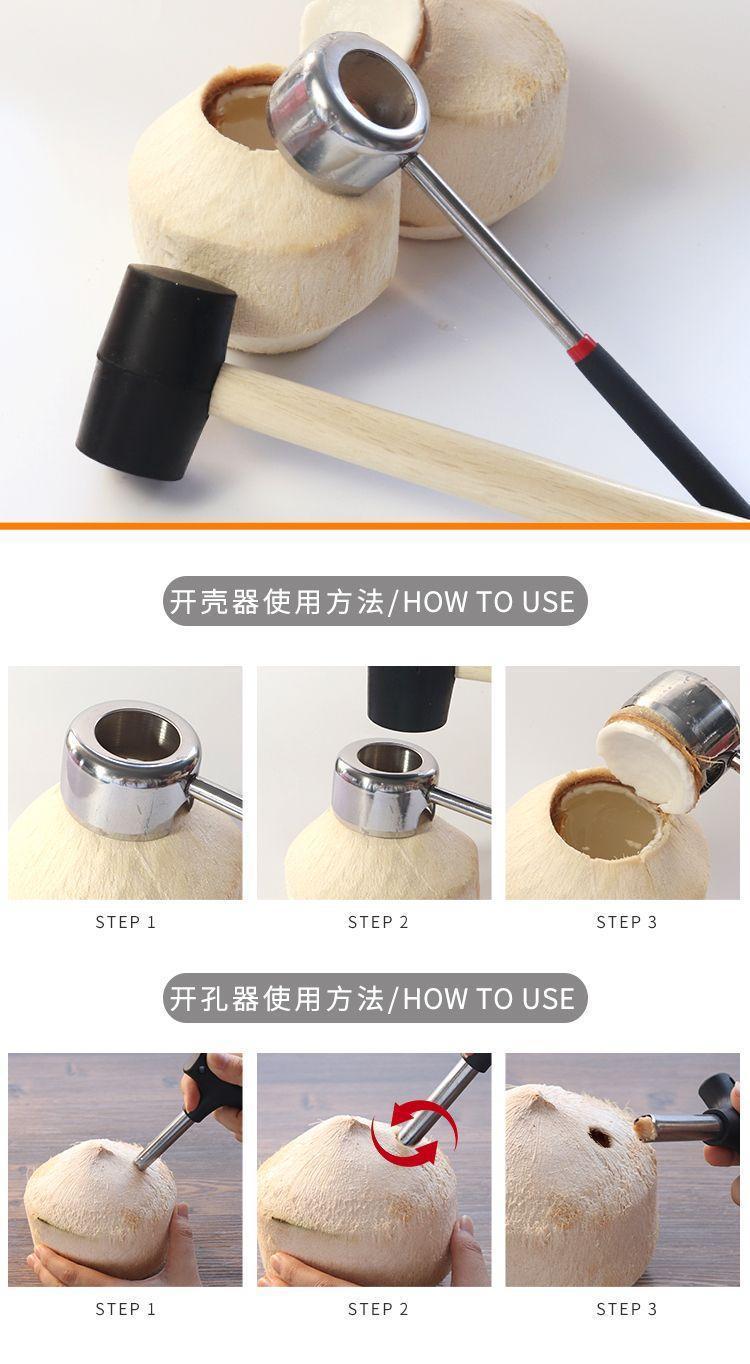 开壳器使用方法/HOW TO USE

STEP 1

STEP 2

STEP 3

开孔器使用方法/HOW TO USE

STEP 1

STEP 2

STEP 3