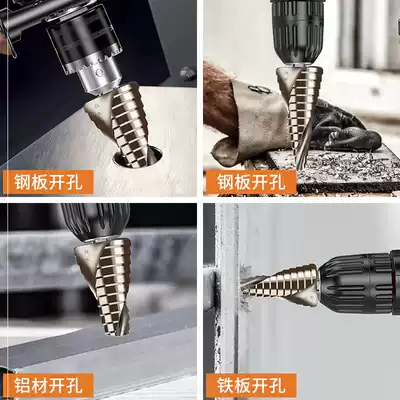 钢板开孔

钢板开孔

铝材开孔

铁板开孔