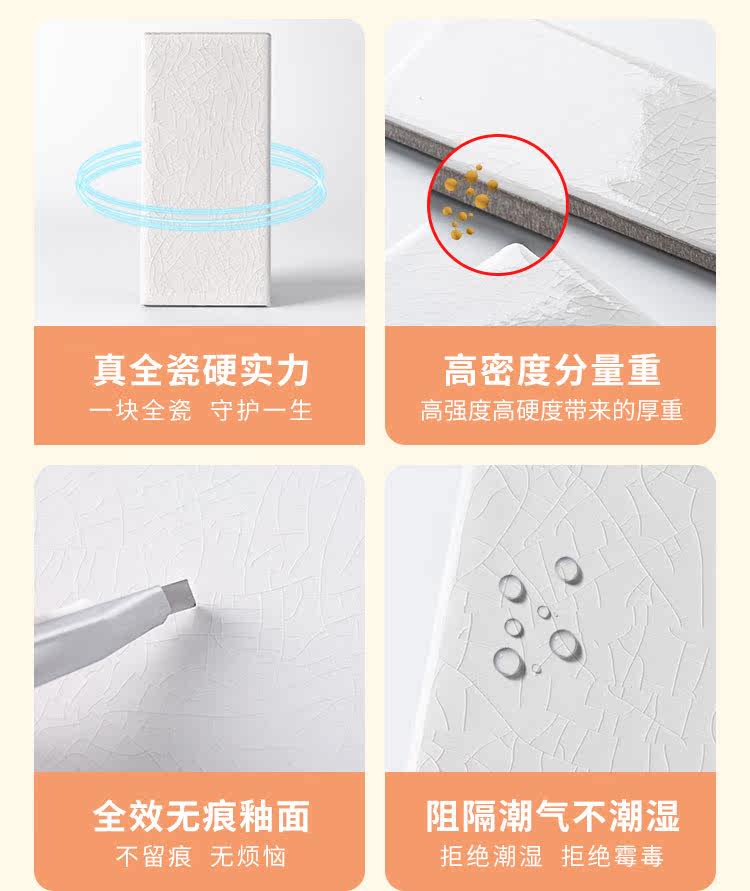 真全瓷硬实力
一块全瓷 守护一生

高密度分量重
高强度高硬度带来的厚重

全效无痕釉面
不留痕 无烦恼

阻隔潮气不潮湿
拒绝潮湿 拒绝霉毒