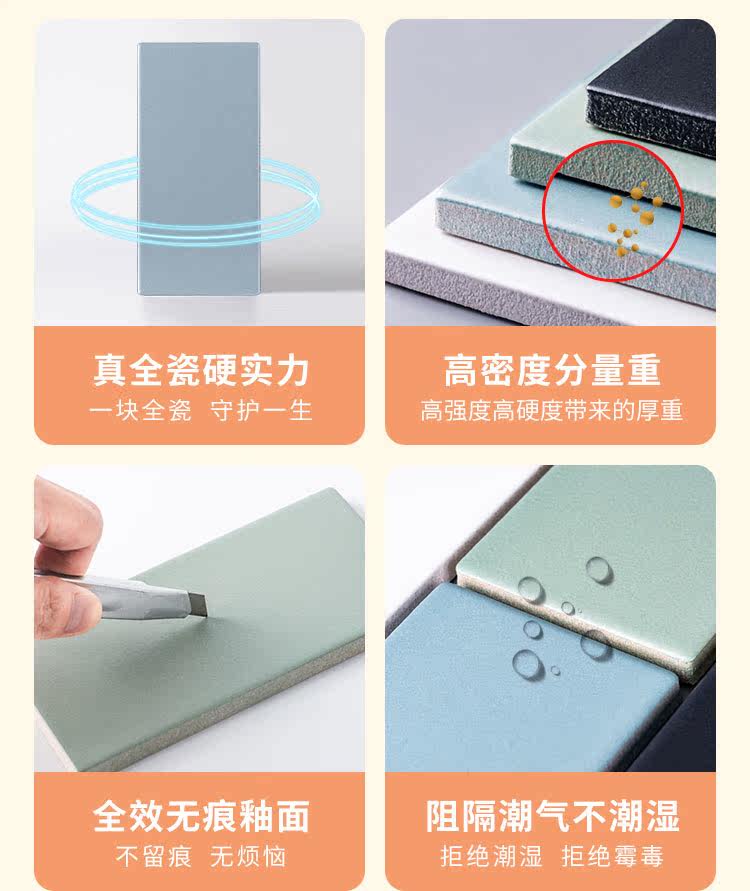 真全瓷硬实力
一块全瓷 守护一生

高密度分量重
高强度高硬度带来的厚重

全效无痕釉面
不留痕 无烦恼

阻隔潮气不潮湿
拒绝潮湿 拒绝霉毒