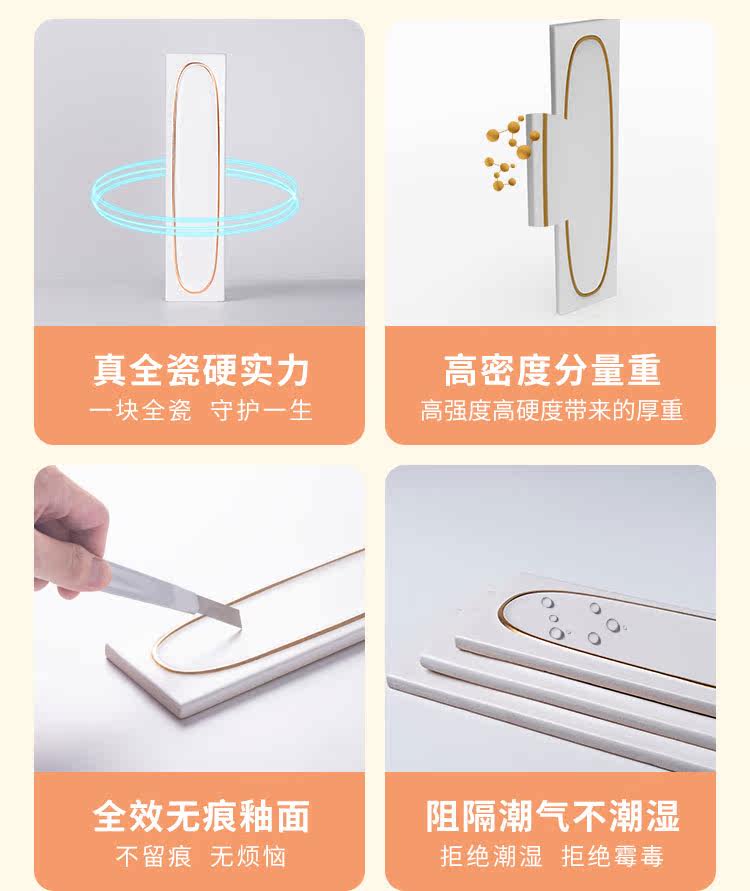 真全瓷硬实力
一块全瓷 守护一生

高密度分量重
高强度高硬度带来的厚重

全效无痕釉面
不留痕 无烦恼

阻隔潮气不潮湿
拒绝潮湿 拒绝霉毒